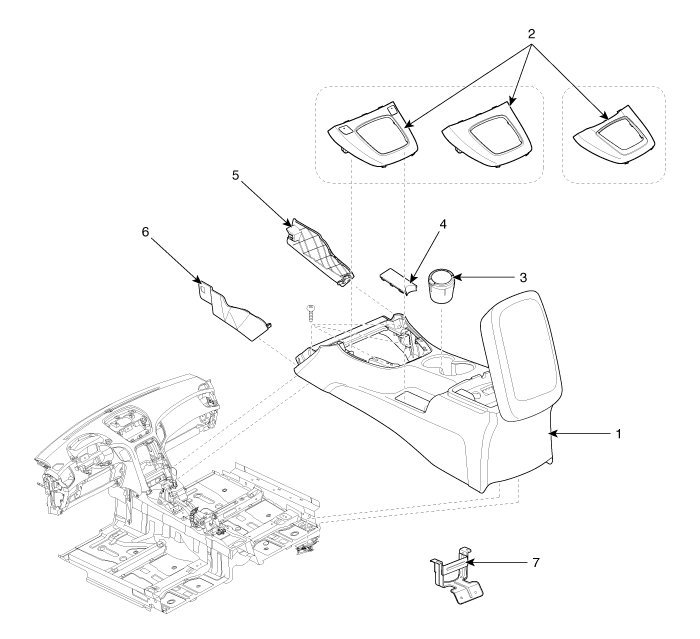 2
5
4
6
3
1
7