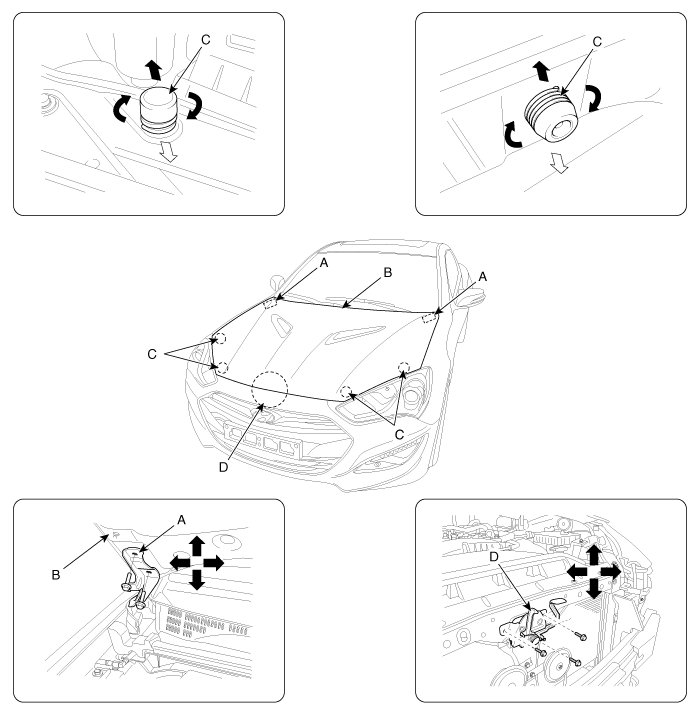 C

C

A
B
A
C
C
D

A
B

D