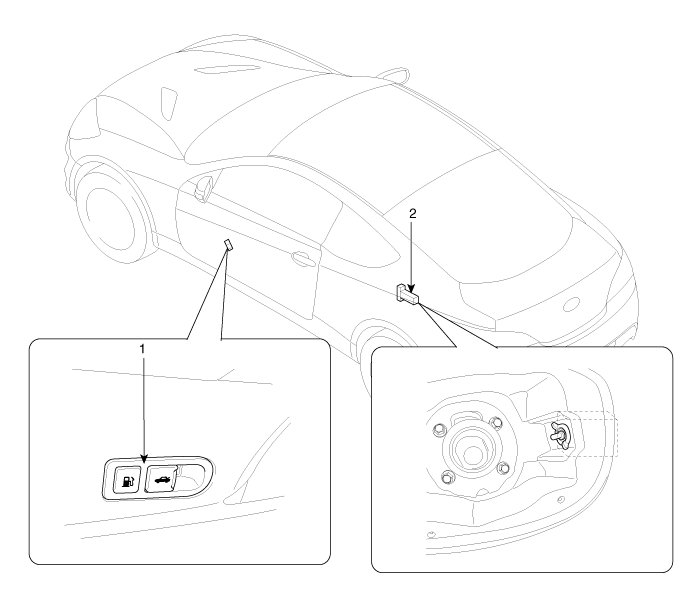 2

1