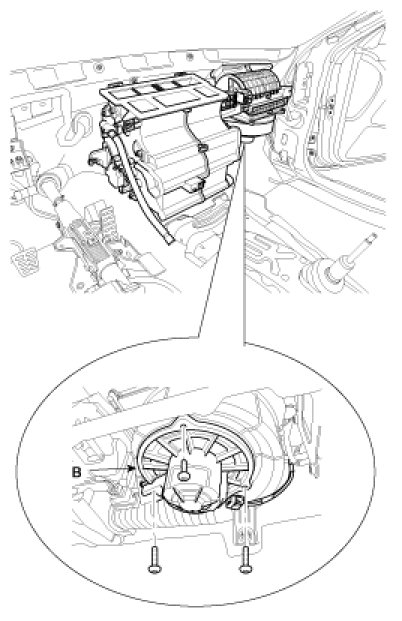 B