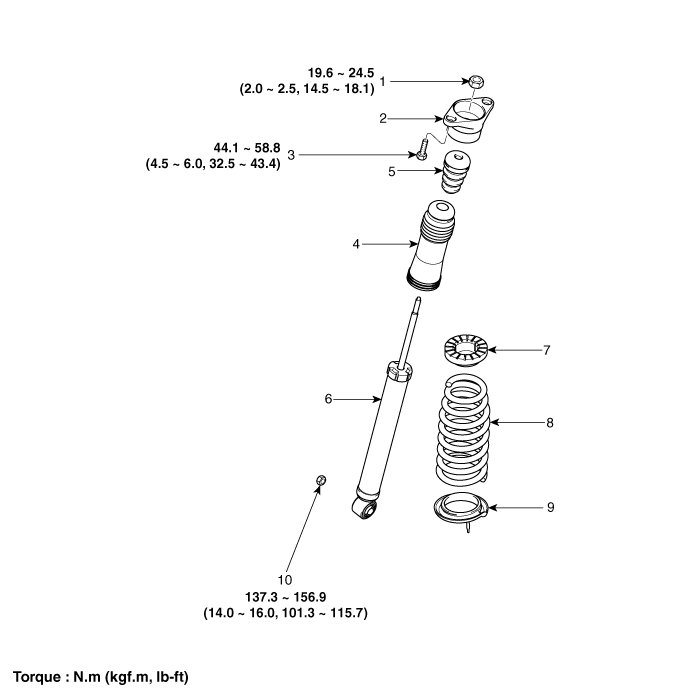 19.6 ~ 24.5
(2.0 ~ 2.5, 14.5 ~ 18.1)
1

2

44.1 ~ 58.8
(4.5 ~ 6.0, 32.5 ~ 43.4)
3

5

4

7

6

8

9

10
137.3 ~ 156.9
(14.0 ~ 16.0, 101.3 ~ 115.7)

Torque : N.m (kgf.m, lb-ft)