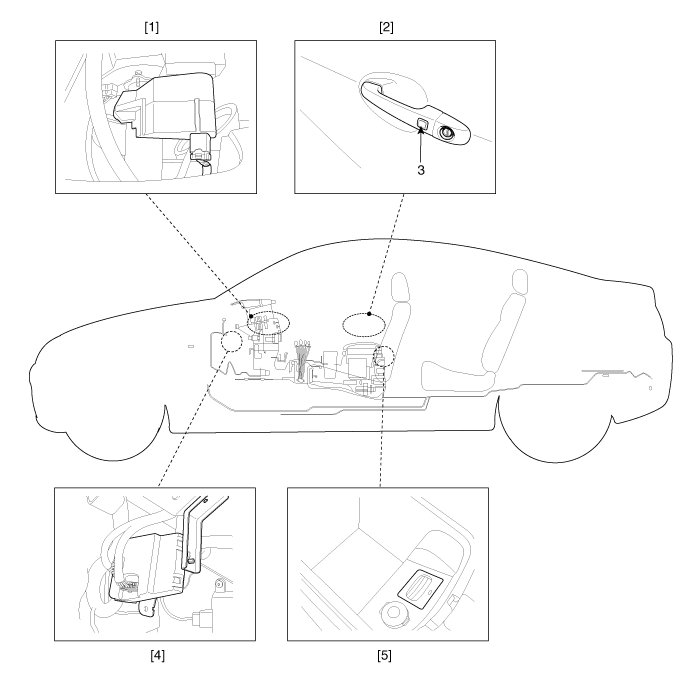 [1]

[2]

3

[4]

[5]