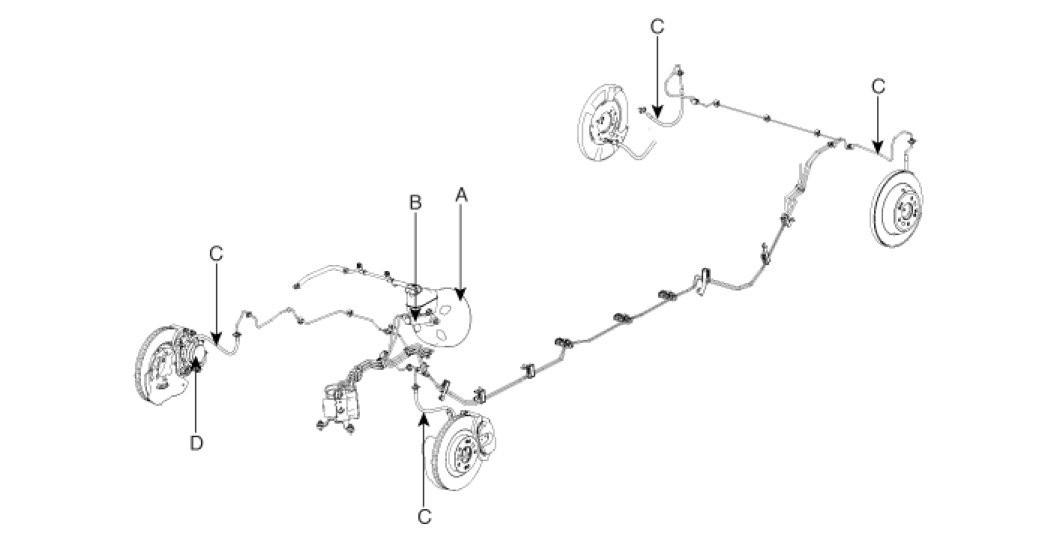 C
C
B
A
C
D
C