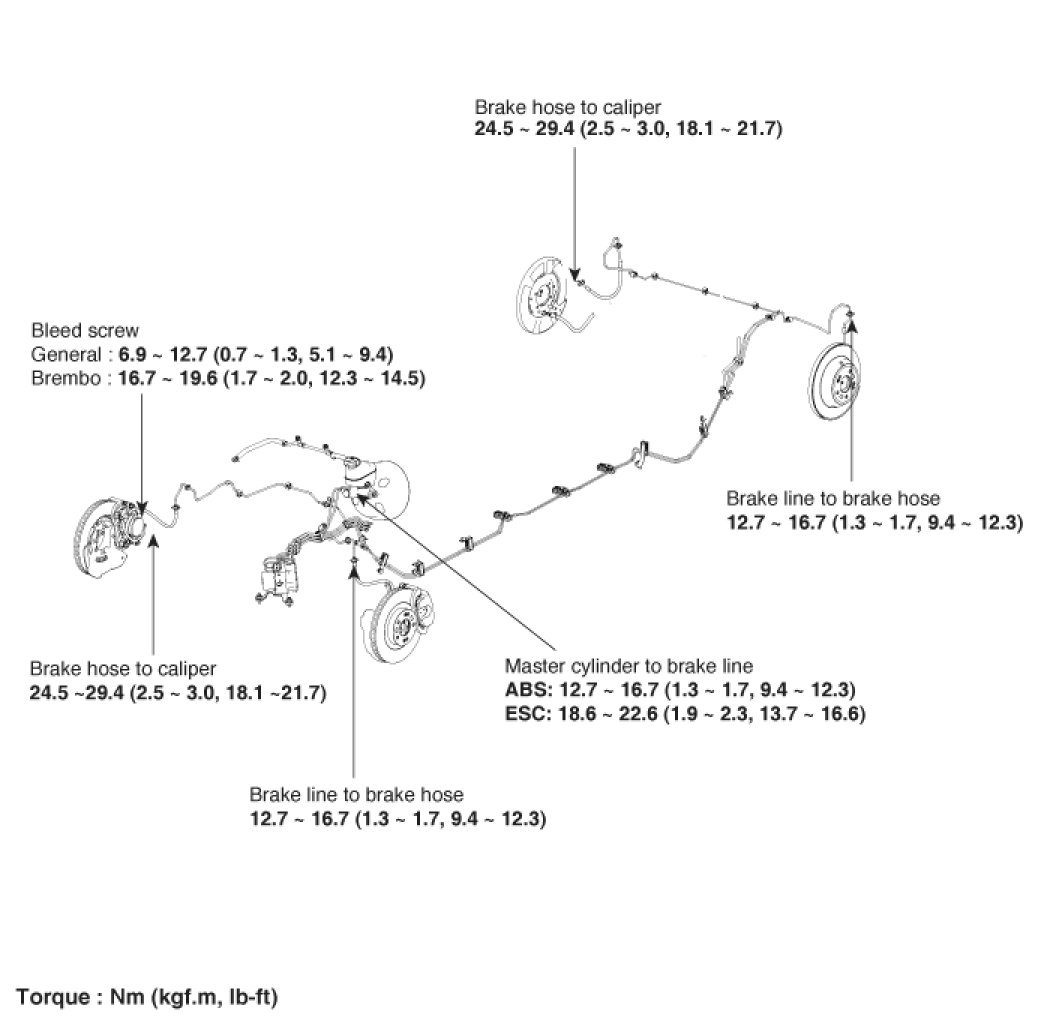 Brake hose to caliper
24.5 ~ 29.4 (2.5 ~ 3.0, 18.1 ~ 21.7)

Bleed screw
General : 6.9 ~ 12.7 (0.7 ~ 1.3, 5.1 ~ 9.4)
Brembo : 16.7 ~ 19.6 (1.7 ~ 2.0, 12.3 ~ 14.5)

Brake line to brake hose
12.7 ~ 16.7 (1.3 ~ 1.7, 9.4 ~ 12.3)

Brake hose to caliper
24.5 ~29.4 (2.5 ~ 3.0, 18.1 ~21.7)

Master cylinder to brake line
ABS: 12.7 ~ 16.7 (1.3 ~ 1.7, 9.4 ~ 12.3)
ESC: 18.6 ~ 22.6 (1.9 ~ 2.3, 13.7 ~ 16.6)

Brake line to brake hose
12.7 ~ 16.7 (1.3 ~ 1.7, 9.4 ~ 12.3)

Torque : Nm (kgf.m, lb-ft)