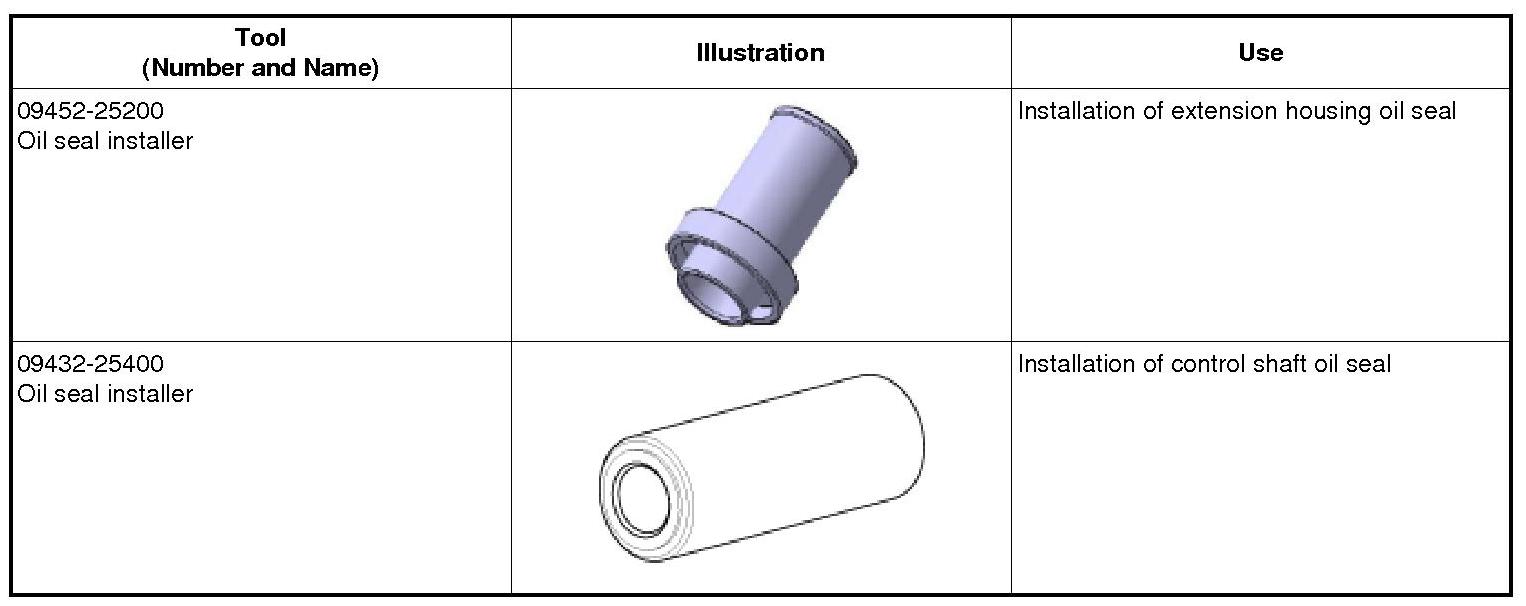 | Tool (Number and Name) | Illustration | Use |
|---|---|---|
| 09452-25200 Oil seal installer | | Installation of extension housing oil seal |
| 09432-25400 Oil seal installer | | Installation of control shaft oil seal |