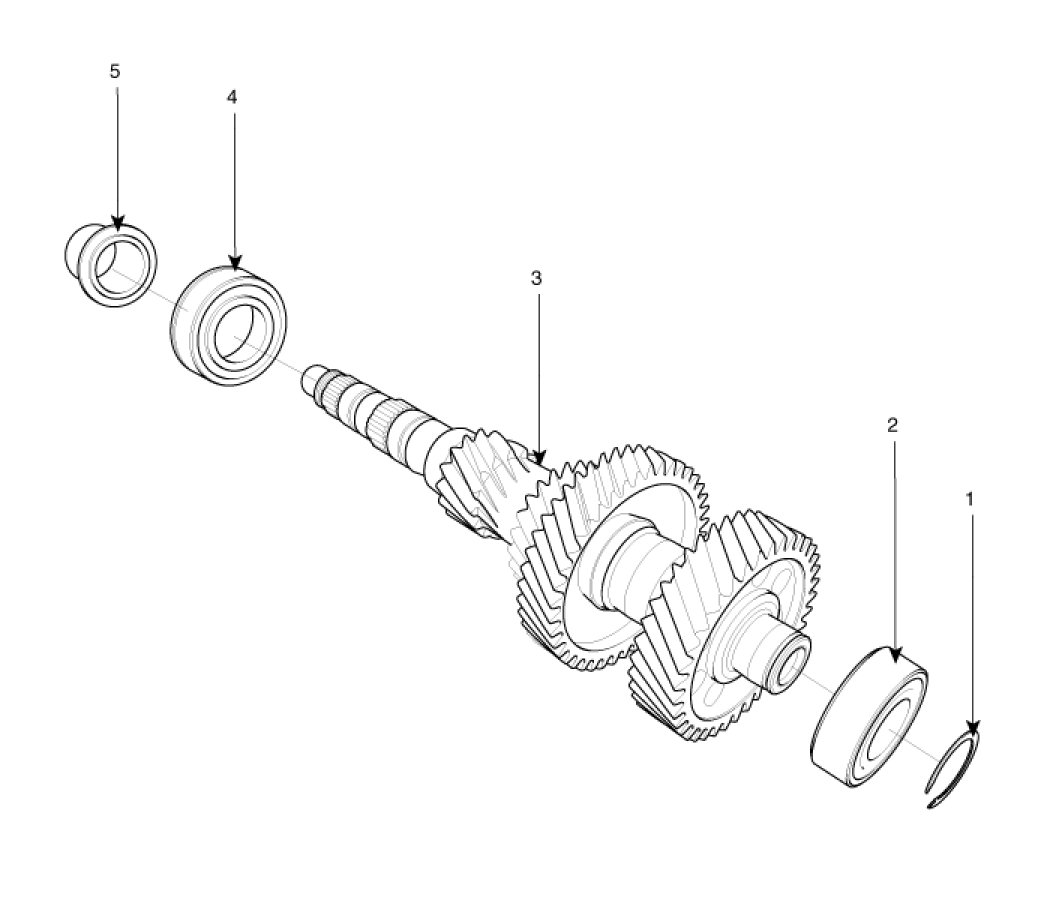 5
4
3
2
1