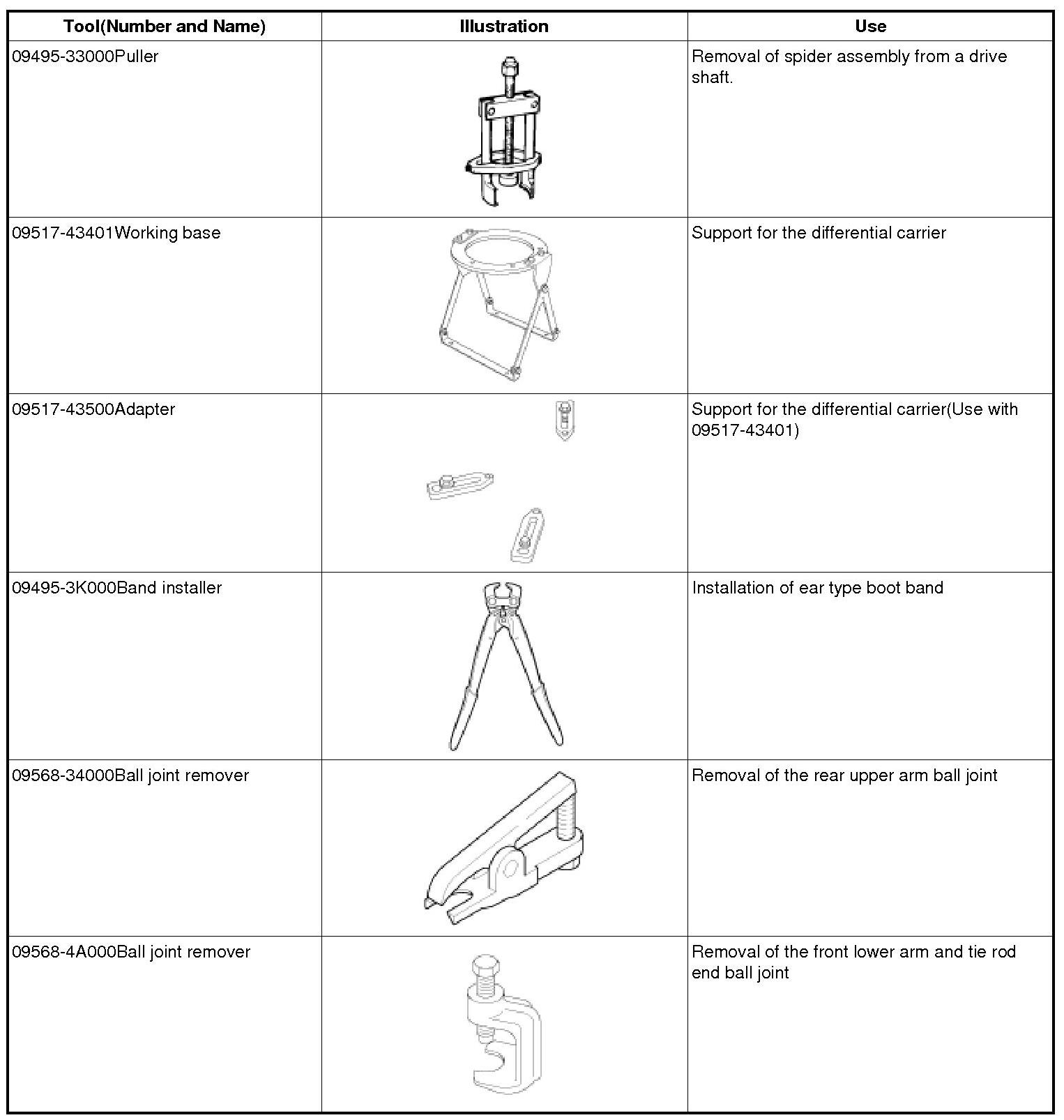 | Tool(Number and Name) | Illustration | Use |
|---|---|---|
| 09495-33000Puller | | Removal of spider assembly from a drive shaft. |
| 09517-43401Working base | | Support for the differential carrier |
| 09517-43500Adapter | | Support for the differential carrier(Use with 09517-43401) |
| 09495-3K000Band installer | | Installation of ear type boot band |
| 09568-34000Ball joint remover | | Removal of the rear upper arm ball joint |
| 09568-4A000Ball joint remover | | Removal of the front lower arm and tie rod end ball joint |