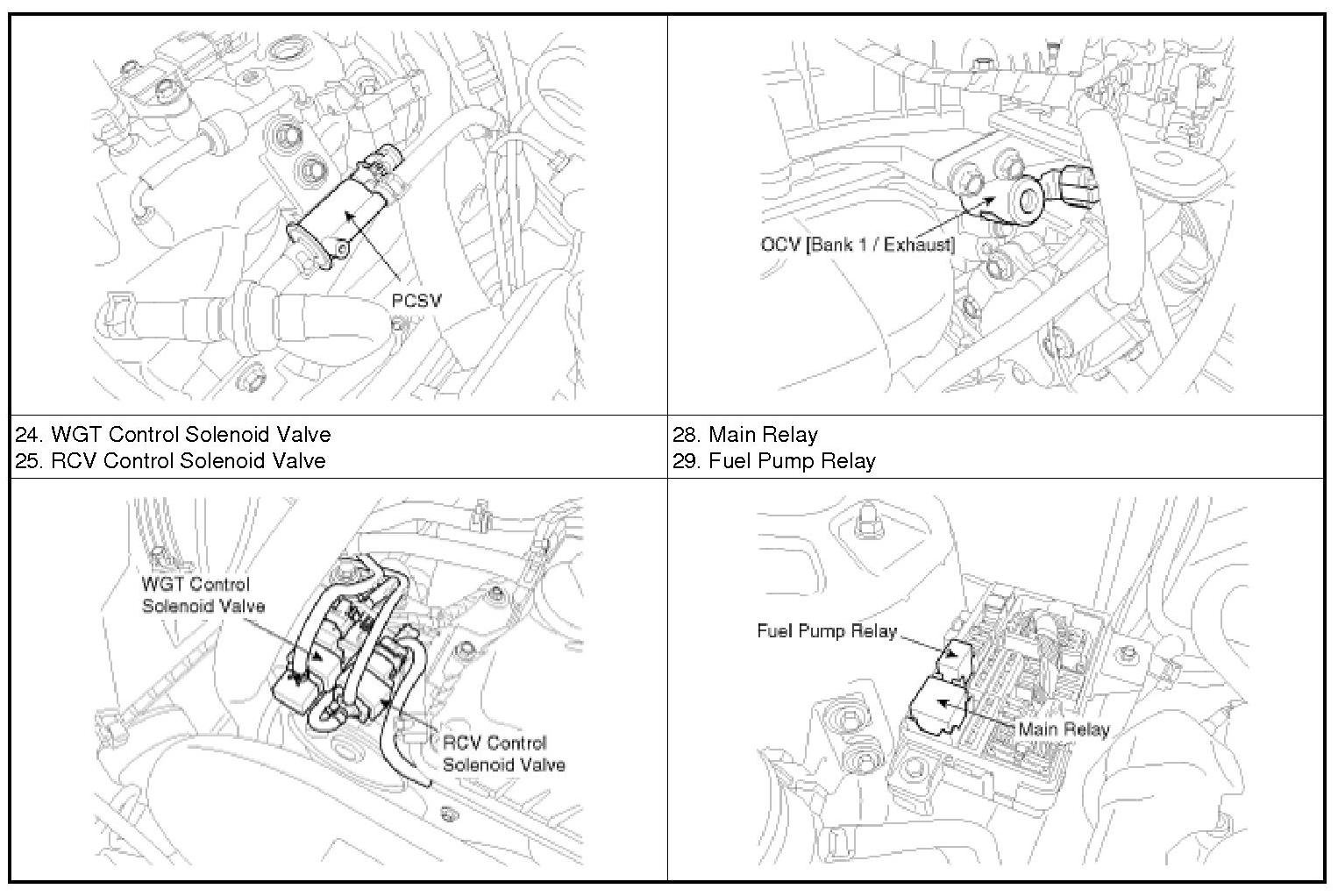 PCSV

OCV [Bank 1 / Exhaust]

24. WGT Control Solenoid Valve
25. RCV Control Solenoid Valve

28. Main Relay
29. Fuel Pump Relay

WGT Control Solenoid Valve

RCV Control Solenoid Valve

Fuel Pump Relay

Main Relay