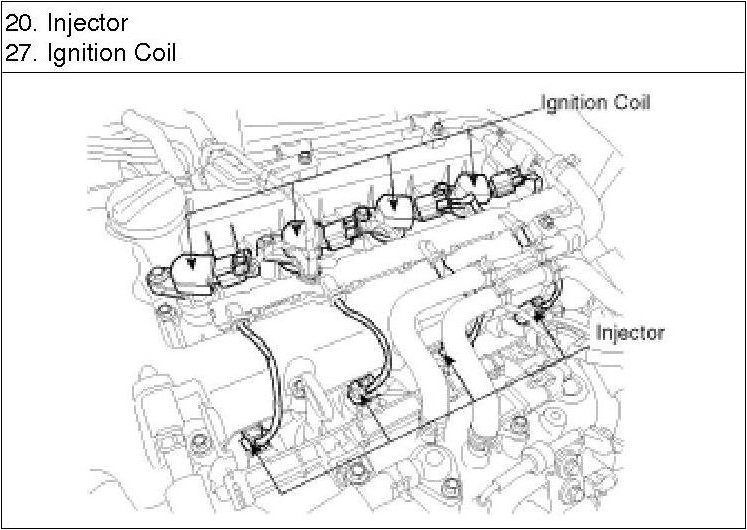 20. Injector
27. Ignition Coil

Ignition Coil

Injector