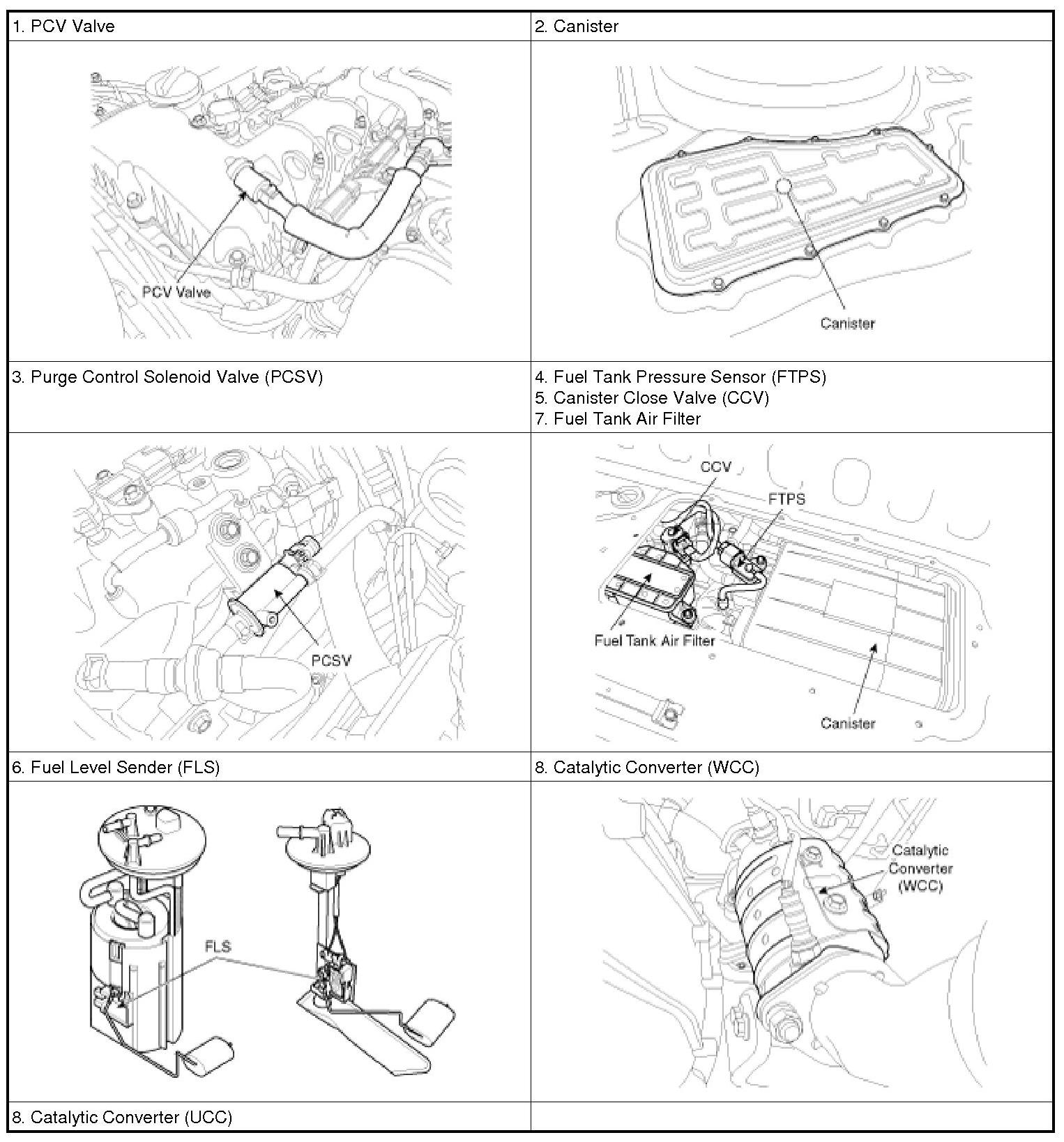 | 1. PCV Valve | 2. Canister |
|---|---|
| PCV Valve | Canister |
| 3. Purge Control Solenoid Valve (PCSV) | 4. Fuel Tank Pressure Sensor (FTPS) 5. Canister Close Valve (CCV) 7. Fuel Tank Air Filter |
| PCSV | CCV FTPS Fuel Tank Air Filter Canister |
| 6. Fuel Level Sender (FLS) | 8. Catalytic Converter (WCC) |
| FLS | Catalytic Converter (WCC) |
| 8. Catalytic Converter (UCC) | |