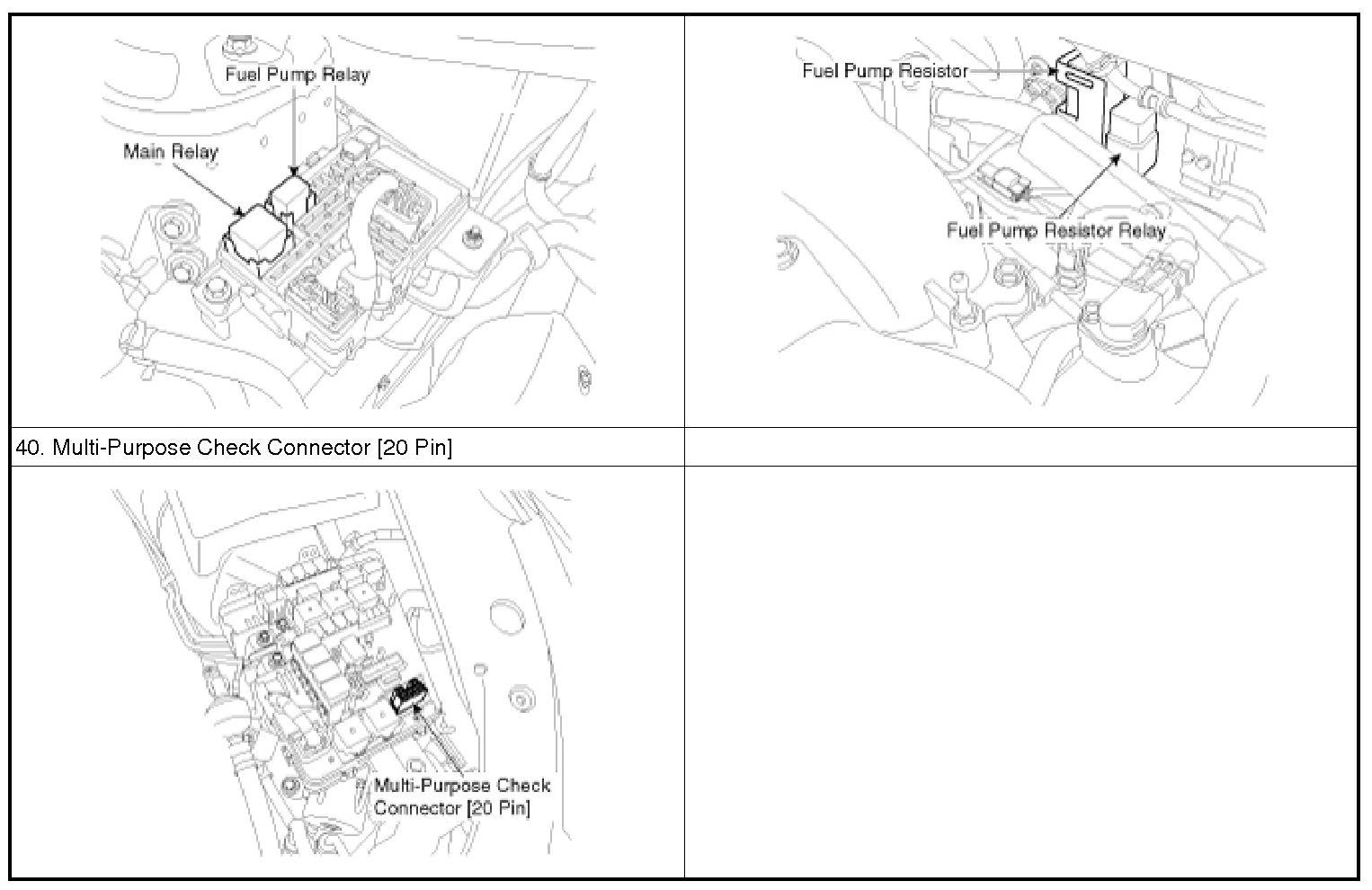 Fuel Pump Relay
Main Relay

Fuel Pump Resistor
Fuel Pump Resistor Relay

40. Multi-Purpose Check Connector [20 Pin]

Multi-Purpose Check Connector [20 Pin]