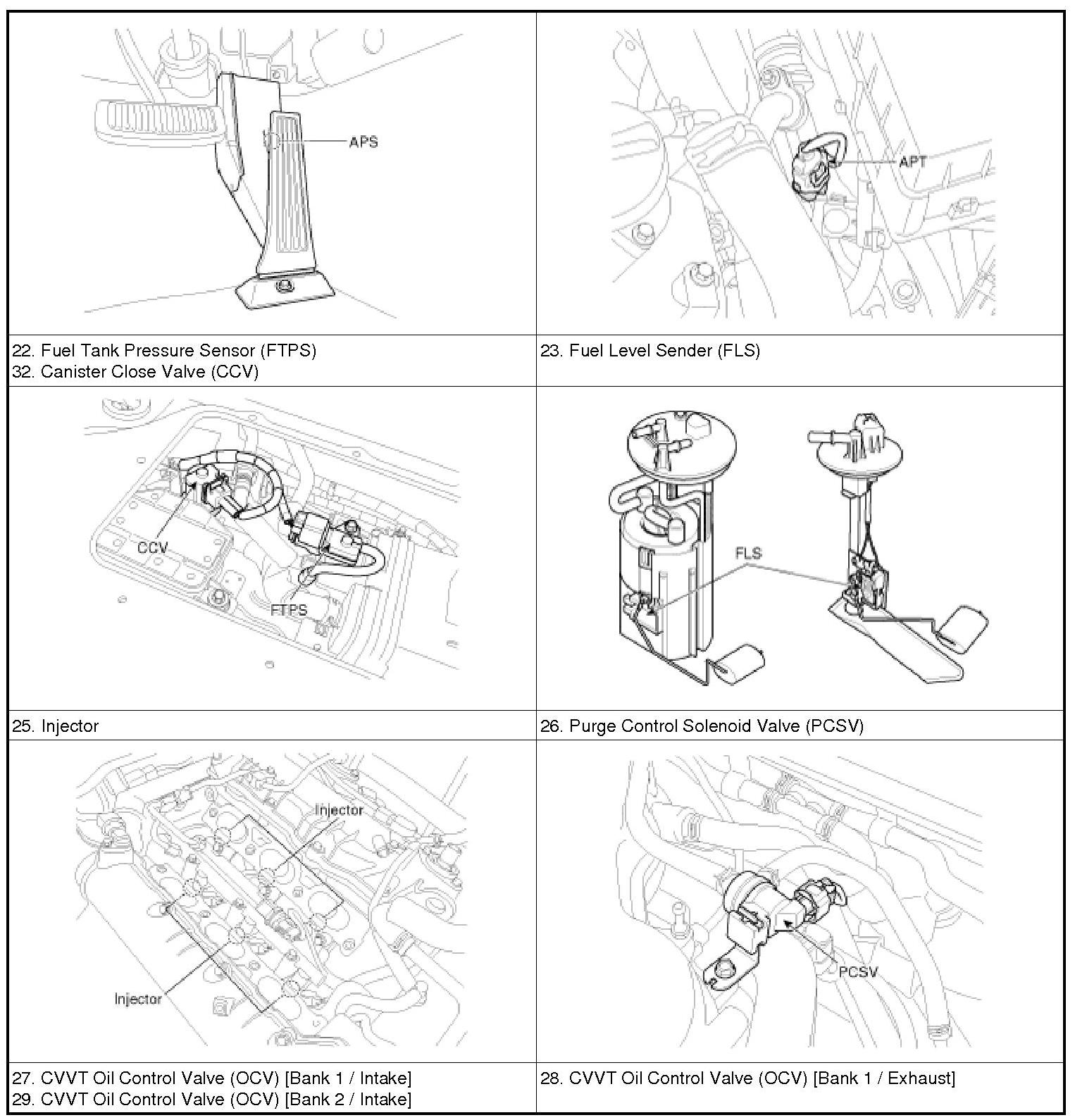 | APS | APT |
|---|---|
| 22. Fuel Tank Pressure Sensor (FTPS) 32. Canister Close Valve (CCV) | 23. Fuel Level Sender (FLS) |
| CCV FTPS | FLS |
| 25. Injector | 26. Purge Control Solenoid Valve (PCSV) |
| Injector Injector | PCSV |
| 27. CVVT Oil Control Valve (OCV) [Bank 1 / Intake] 29. CVVT Oil Control Valve (OCV) [Bank 2 / Intake] | 28. CVVT Oil Control Valve (OCV) [Bank 1 / Exhaust] |