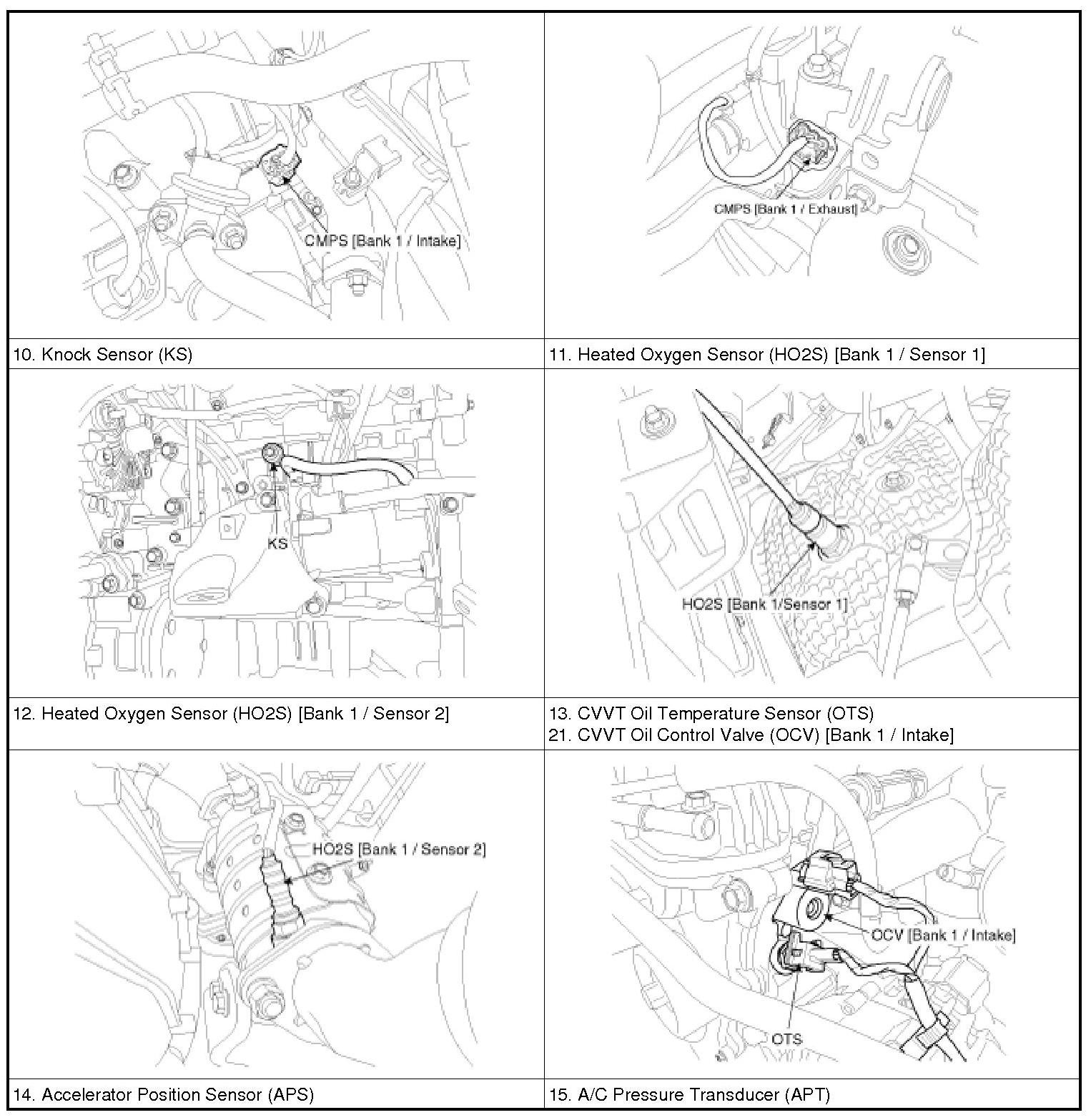 | CMPS [Bank 1 / Intake] | CMPS [Bank 1 / Exhaust] |
|---|---|
| 10. Knock Sensor (KS) | 11. Heated Oxygen Sensor (HO2S) [Bank 1 / Sensor 1] |
| KS | HO2S [Bank 1/Sensor 1] |
| 12. Heated Oxygen Sensor (HO2S) [Bank 1 / Sensor 2] | 13. CVVT Oil Temperature Sensor (OTS) 21. CVVT Oil Control Valve (OCV) [Bank 1 / Intake] |
| HO2S [Bank 1 / Sensor 2] | OCV [Bank 1 / Intake] OTS |
| 14. Accelerator Position Sensor (APS) | 15. A/C Pressure Transducer (APT) |