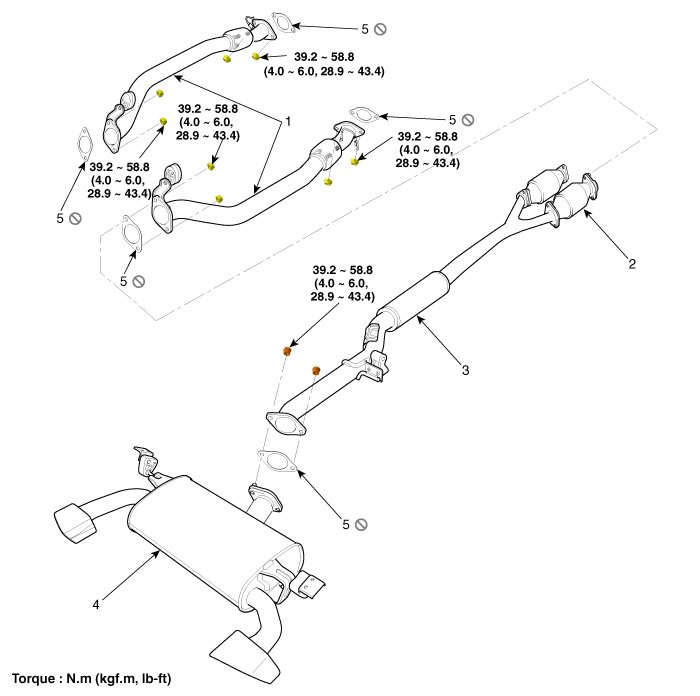 5

39.2 ~ 58.8
(4.0 ~ 6.0, 28.9 ~ 43.4)

39.2 ~ 58.8
(4.0 ~ 6.0,
28.9 ~ 43.4)

1

5

39.2 ~ 58.8
(4.0 ~ 6.0,
28.9 ~ 43.4)

39.2 ~ 58.8
(4.0 ~ 6.0,
28.9 ~ 43.4)

5

5

2

39.2 ~ 58.8
(4.0 ~ 6.0,
28.9 ~ 43.4)

3

5

4

Torque : N.m (kgf.m, lb-ft)