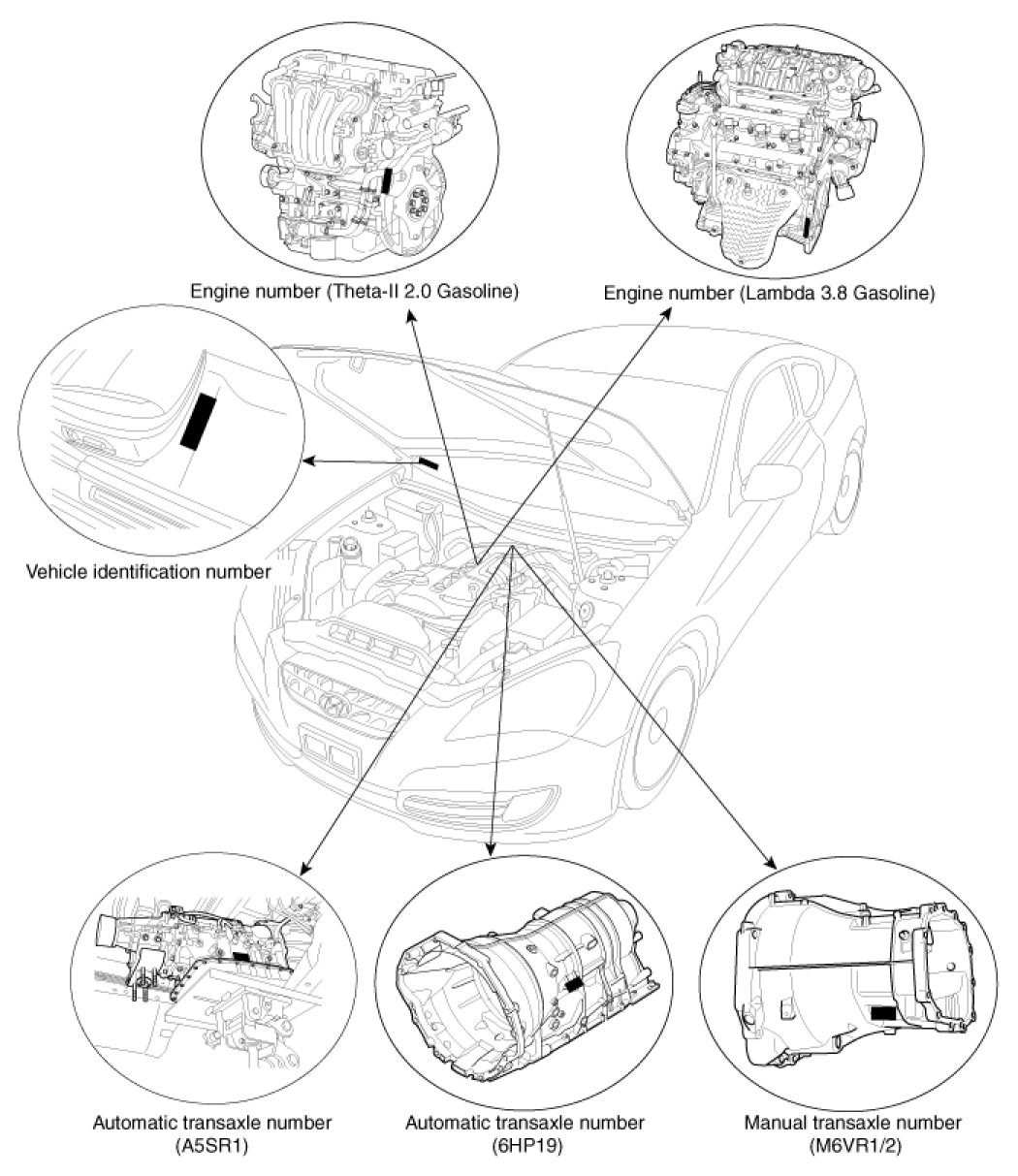 Engine number (Theta-II 2.0 Gasoline)

Engine number (Lambda 3.8 Gasoline)

Vehicle identification number

Automatic transaxle number (A5SR1)

Automatic transaxle number (6HP19)

Manual transaxle number (M6VR1/2)