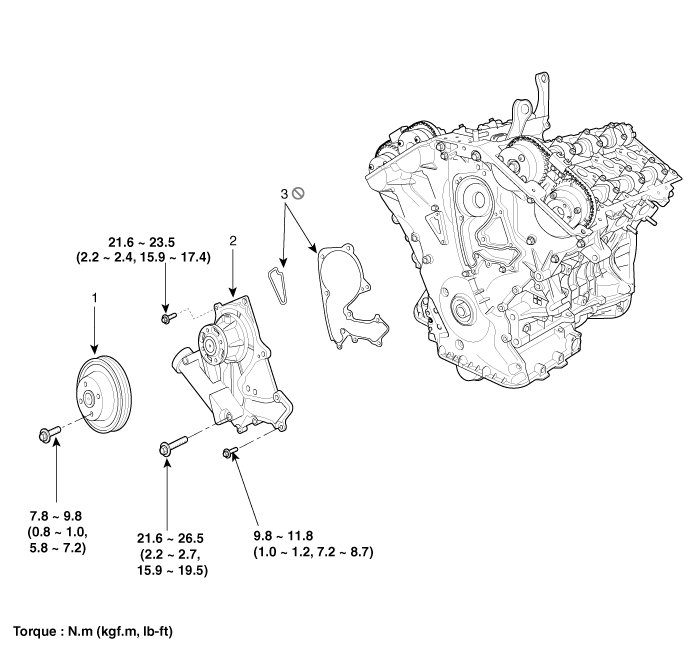 3

21.6 ~ 23.5
(2.2 ~ 2.4, 15.9 ~ 17.4)

2

1

7.8 ~ 9.8
(0.8 ~ 1.0,
5.8 ~ 7.2)

21.6 ~ 26.5
(2.2 ~ 2.7,
15.9 ~ 19.5)

9.8 ~ 11.8
(1.0 ~ 1.2, 7.2 ~ 8.7)

Torque : N.m (kgf.m, lb-ft)