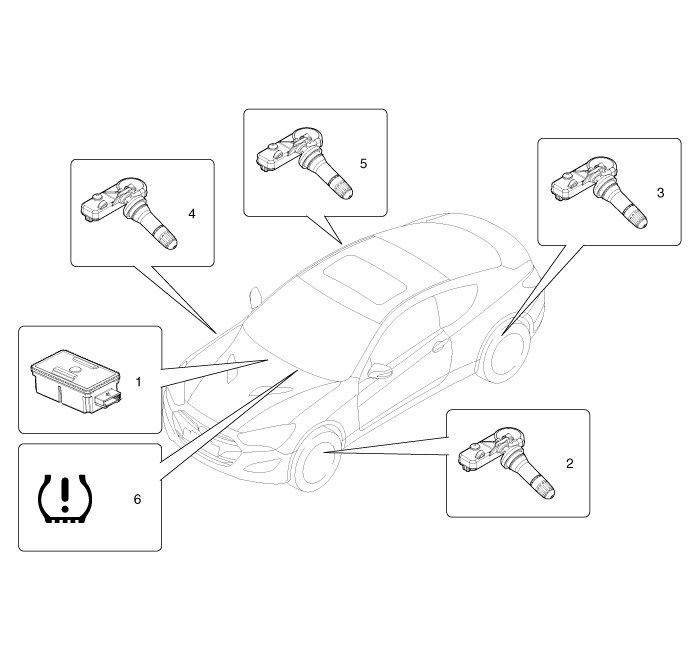 5

4

3

1

2

6