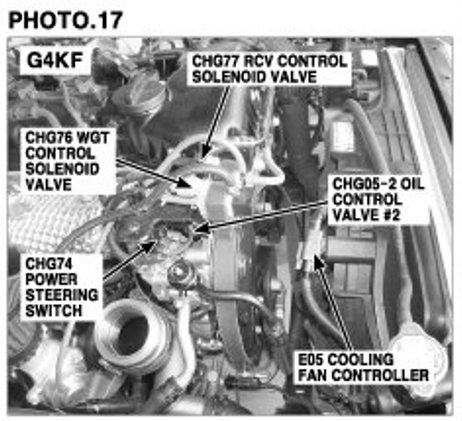 PHOTO.17

G4KF

CHG77 RCV CONTROL SOLENOID VALVE

CHG76 WGT CONTROL SOLENOID VALVE

CHG05-2 OIL CONTROL VALVE #2

CHG74 POWER STEERING SWITCH

E05 COOLING FAN CONTROLLER