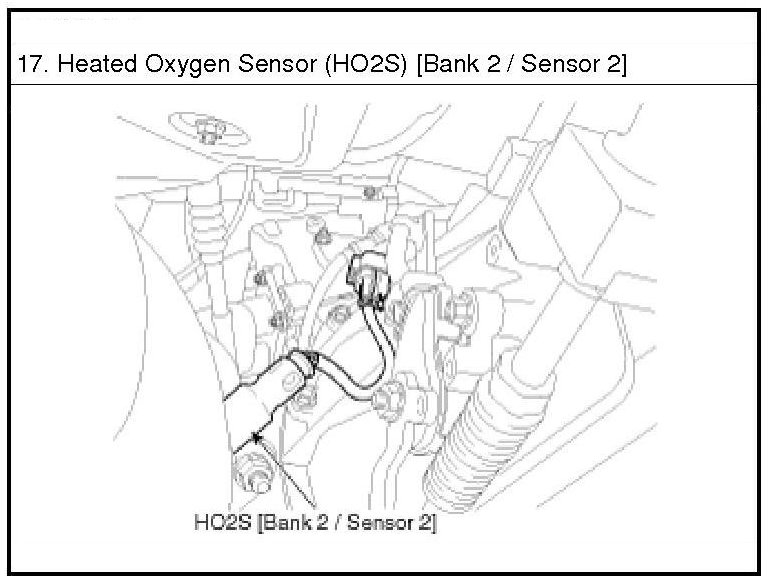 17. Heated Oxygen Sensor (HO2S) [Bank 2 / Sensor 2]

HO2S [Bank 2 / Sensor 2]