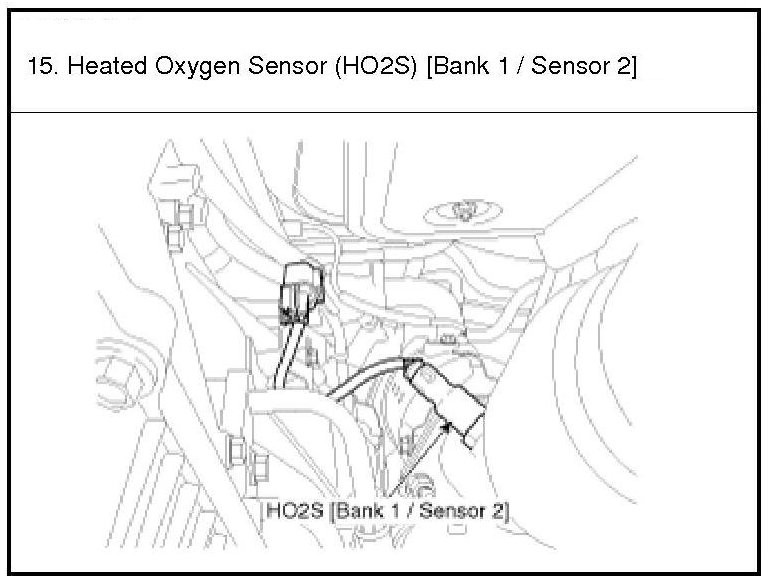 15. Heated Oxygen Sensor (HO2S) [Bank 1 / Sensor 2]

HO2S [Bank 1 / Sensor 2]