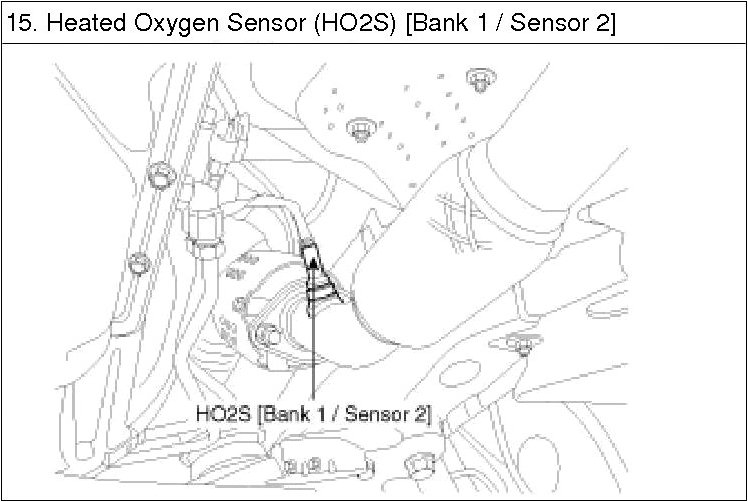 15. Heated Oxygen Sensor (HO2S) [Bank 1 / Sensor 2]

HO2S [Bank 1 / Sensor 2]