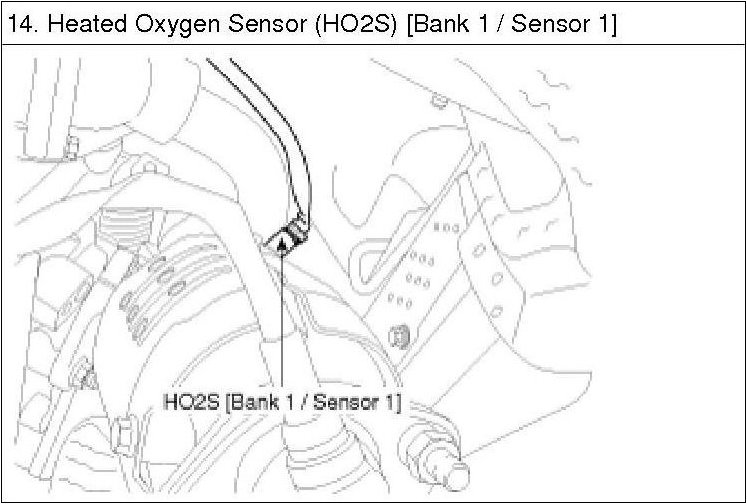 14. Heated Oxygen Sensor (HO2S) [Bank 1 / Sensor 1]

HO2S [Bank 1 / Sensor 1]