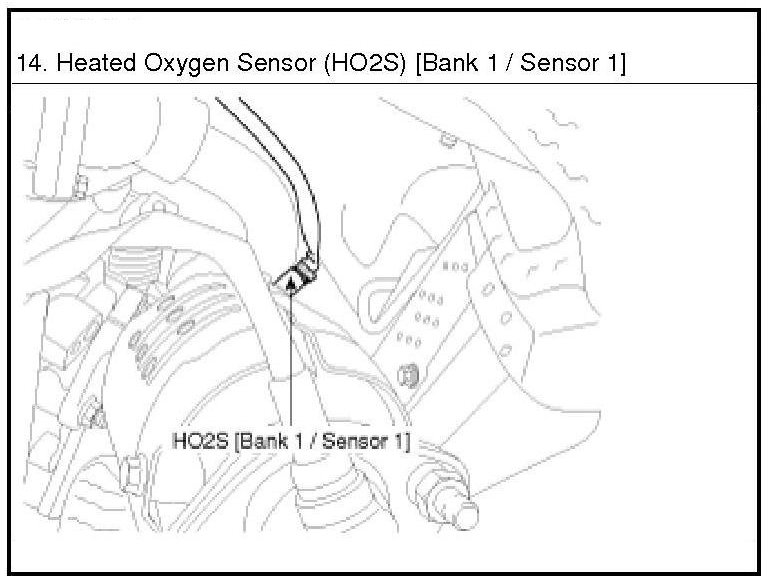 14. Heated Oxygen Sensor (HO2S) [Bank 1 / Sensor 1]

HO2S [Bank 1 / Sensor 1]