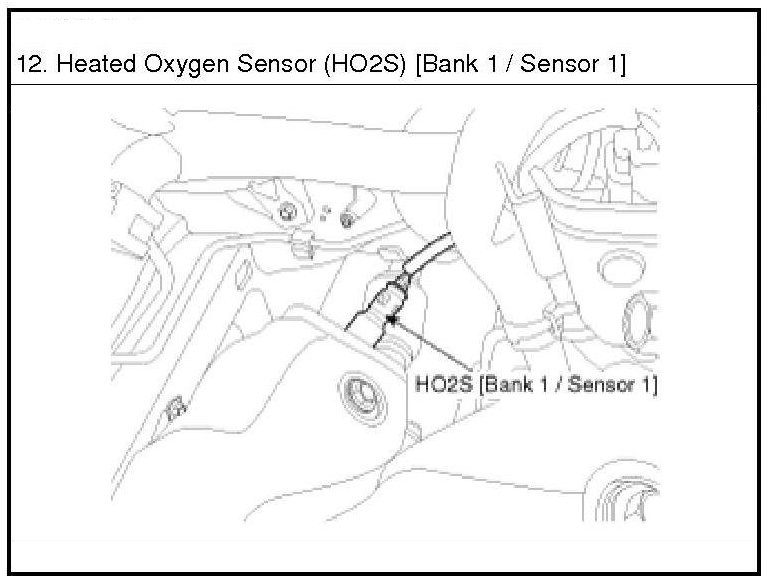 12. Heated Oxygen Sensor (HO2S) [Bank 1 / Sensor 1]

HO2S [Bank 1 / Sensor 1]