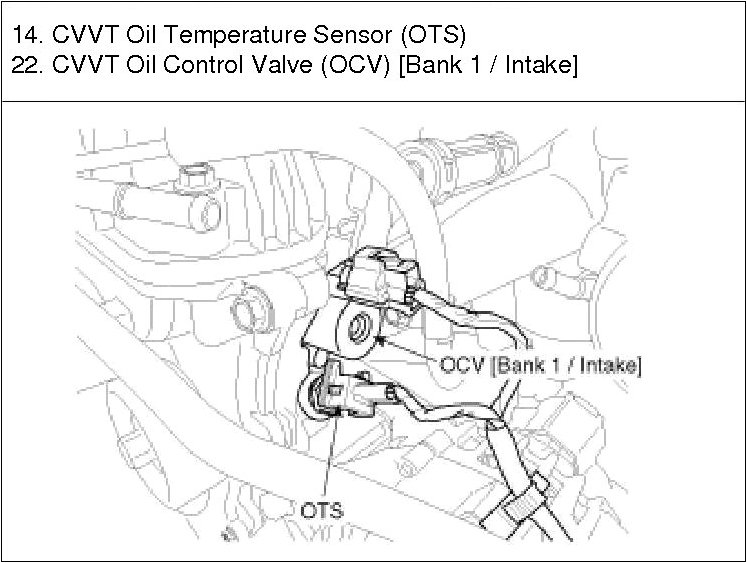 14. CVVT Oil Temperature Sensor (OTS)
22. CVVT Oil Control Valve (OCV) [Bank 1 / Intake]

OCV [Bank 1 / Intake]

OTS