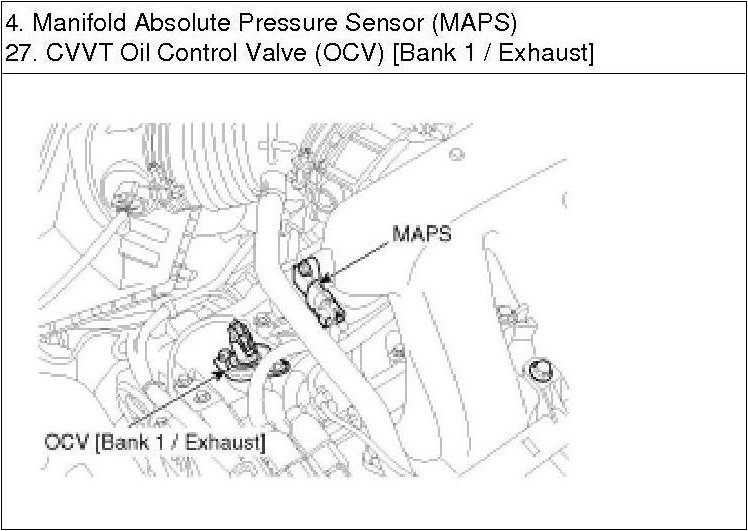 4. Manifold Absolute Pressure Sensor (MAPS)
27. CVVT Oil Control Valve (OCV) [Bank 1 / Exhaust]

MAPS

OCV [Bank 1 / Exhaust]