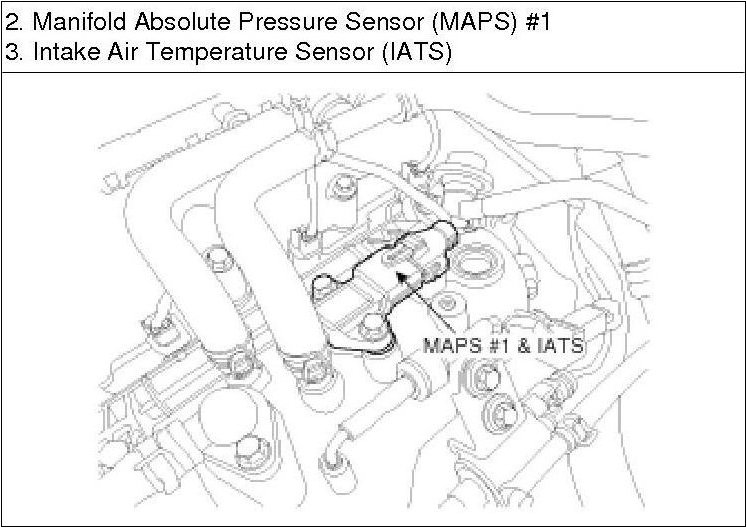 2. Manifold Absolute Pressure Sensor (MAPS) #1
3. Intake Air Temperature Sensor (IATS)

MAPS #1 & IATS