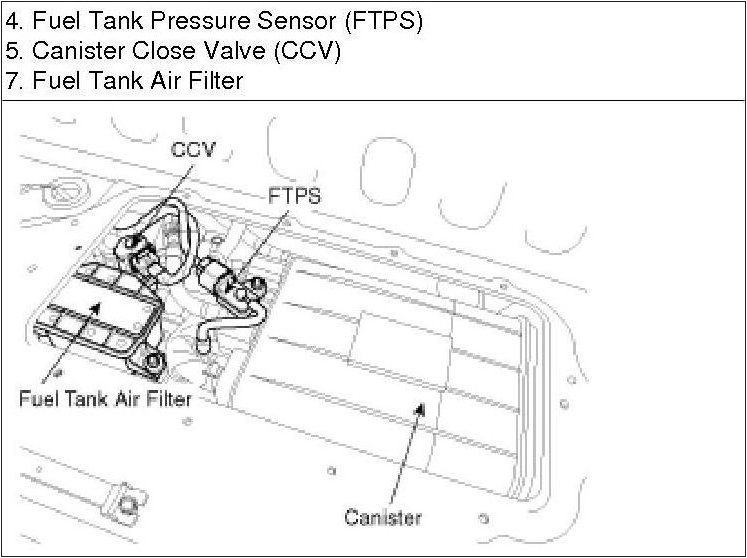 4. Fuel Tank Pressure Sensor (FTPS)
5. Canister Close Valve (CCV)
7. Fuel Tank Air Filter

CCV
FTPS
Fuel Tank Air Filter
Canister