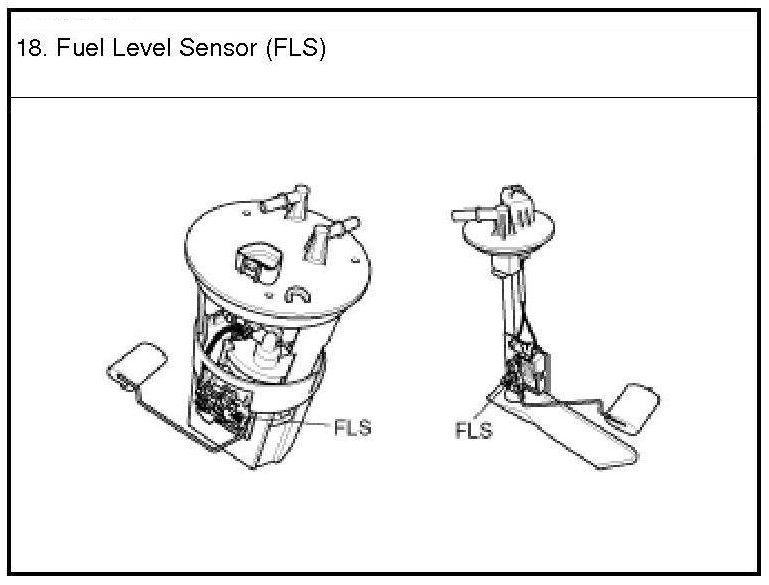 18. Fuel Level Sensor (FLS)

FLS

FLS