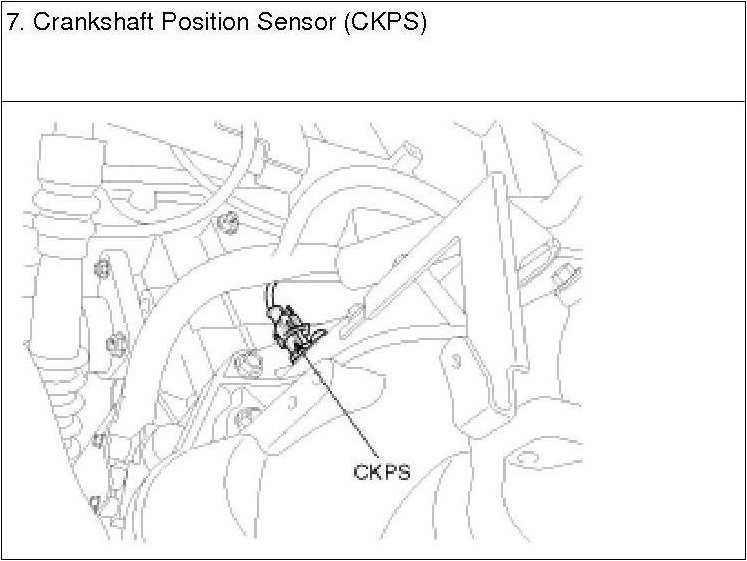 7. Crankshaft Position Sensor (CKPS)

CKPS