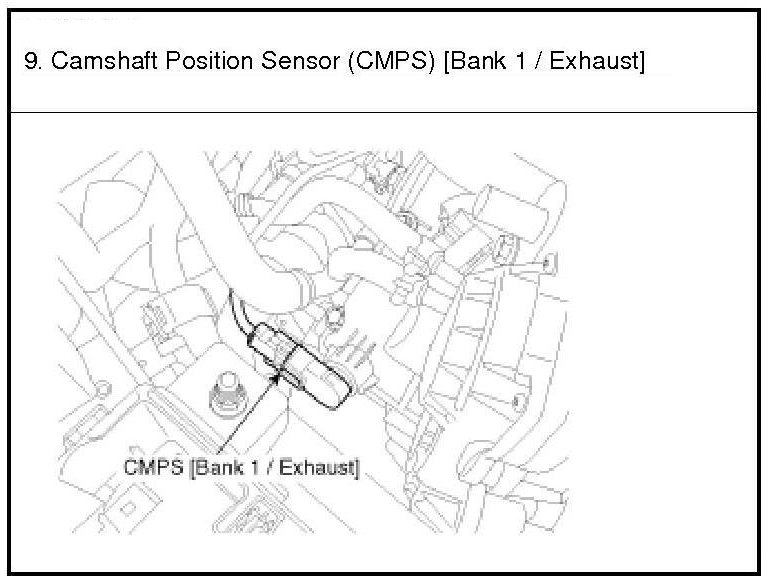 9. Camshaft Position Sensor (CMPS) [Bank 1 / Exhaust]

CMPS [Bank 1 / Exhaust]