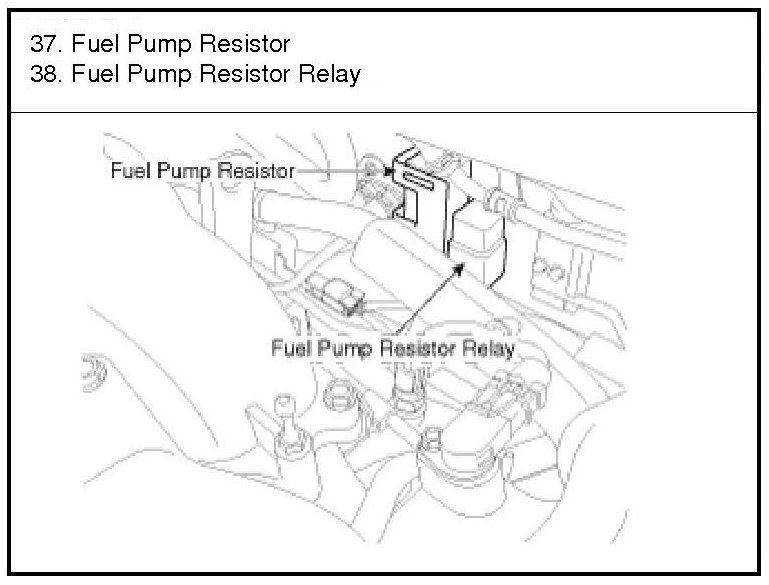 37. Fuel Pump Resistor
38. Fuel Pump Resistor Relay

Fuel Pump Resistor

Fuel Pump Resistor Relay