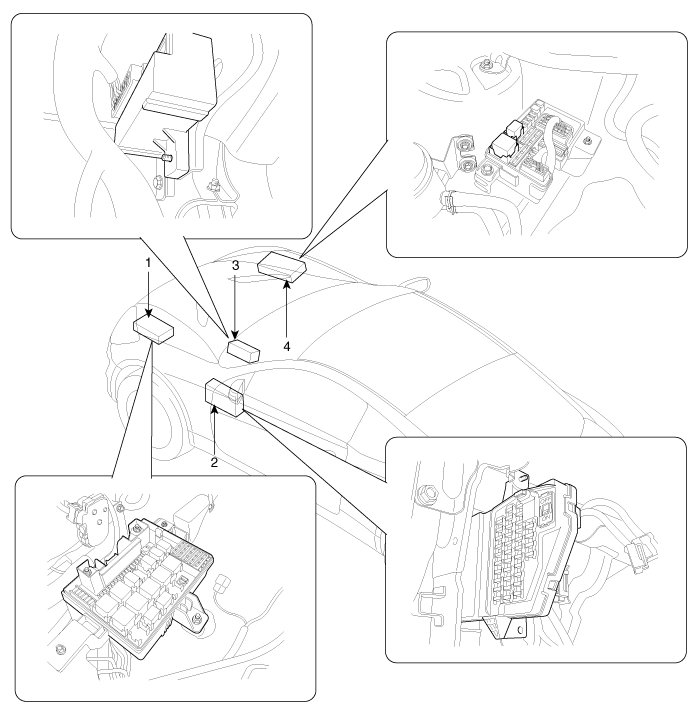 1
3
4
2