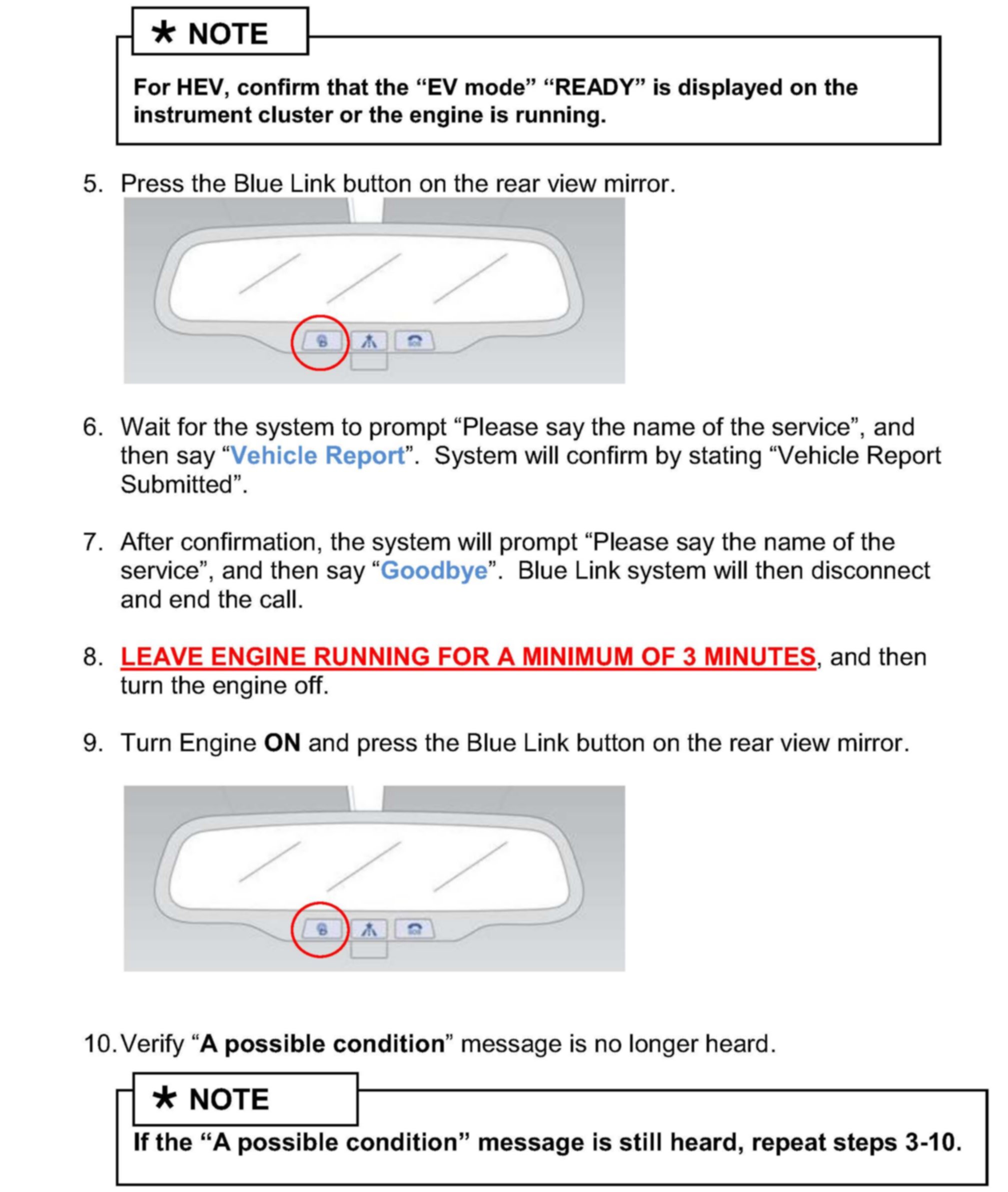 * NOTE

For HEV, confirm that the “EV mode” “READY” is displayed on the instrument cluster or the engine is running.

5. Press the Blue Link button on the rear view mirror.

6. Wait for the system to prompt “Please say the name of the service”, and then say “Vehicle Report”. System will confirm by stating “Vehicle Report Submitted”.

7. After confirmation, the system will prompt “Please say the name of the service”, and then say “Goodbye”. Blue Link system will then disconnect and end the call.

8. LEAVE ENGINE RUNNING FOR A MINIMUM OF 3 MINUTES, and then turn the engine off.

9. Turn Engine ON and press the Blue Link button on the rear view mirror.

10. Verify “A possible condition” message is no longer heard.

* NOTE

If the “A possible condition” message is still heard, repeat steps 3-10.