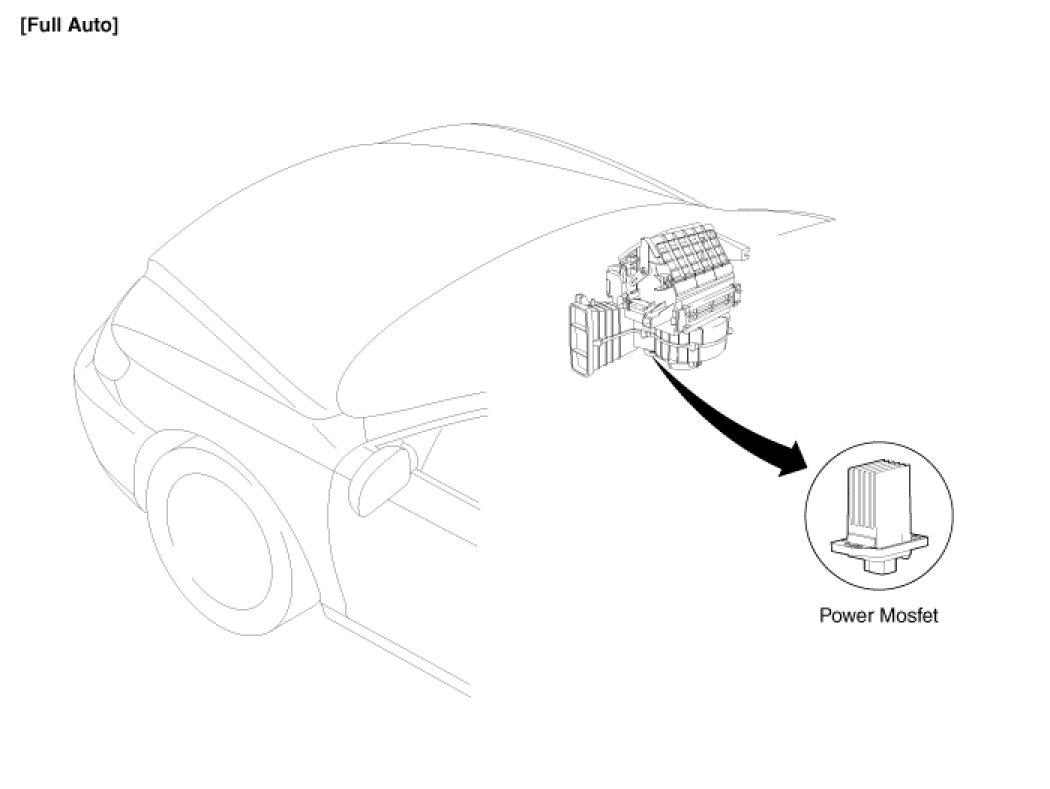 [Full Auto]

Power Mosfet