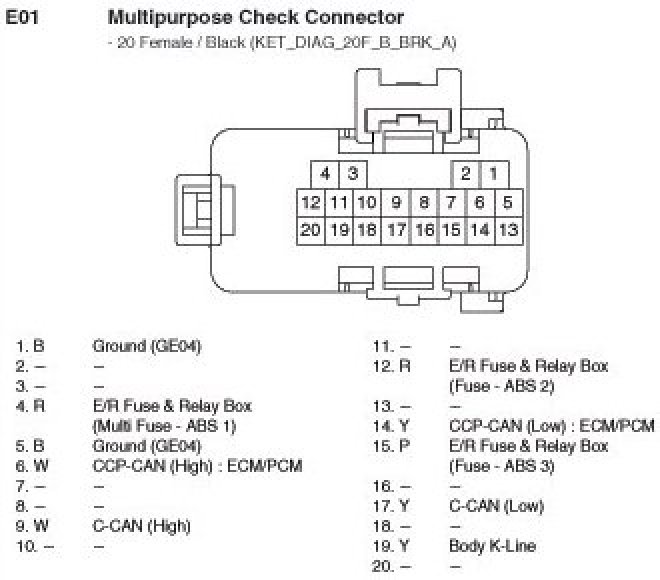 E01 Multipurpose Check Connector

- 20 Female / Black (KET_DIAG_20F_B_BRK_A)

4 3 2 1
12 11 10 9 8 7 6 5
20 19 18 17 16 15 14 13

1. B Ground (GE04)
2. – –
3. – –
4. R E/R Fuse & Relay Box (Multi Fuse - ABS 1)
5. B Ground (GE04)
6. W CCP-CAN (High) : ECM/PCM
7. – –
8. – –
9. W C-CAN (High)
10. – –

11. – –
12. R E/R Fuse & Relay Box (Fuse - ABS 2)
13. – –
14. Y CCP-CAN (Low) : ECM/PCM
15. P E/R Fuse & Relay Box (Fuse - ABS 3)
16. – –
17. Y C-CAN (Low)
18. – –
19. Y Body K-Line
20. – –