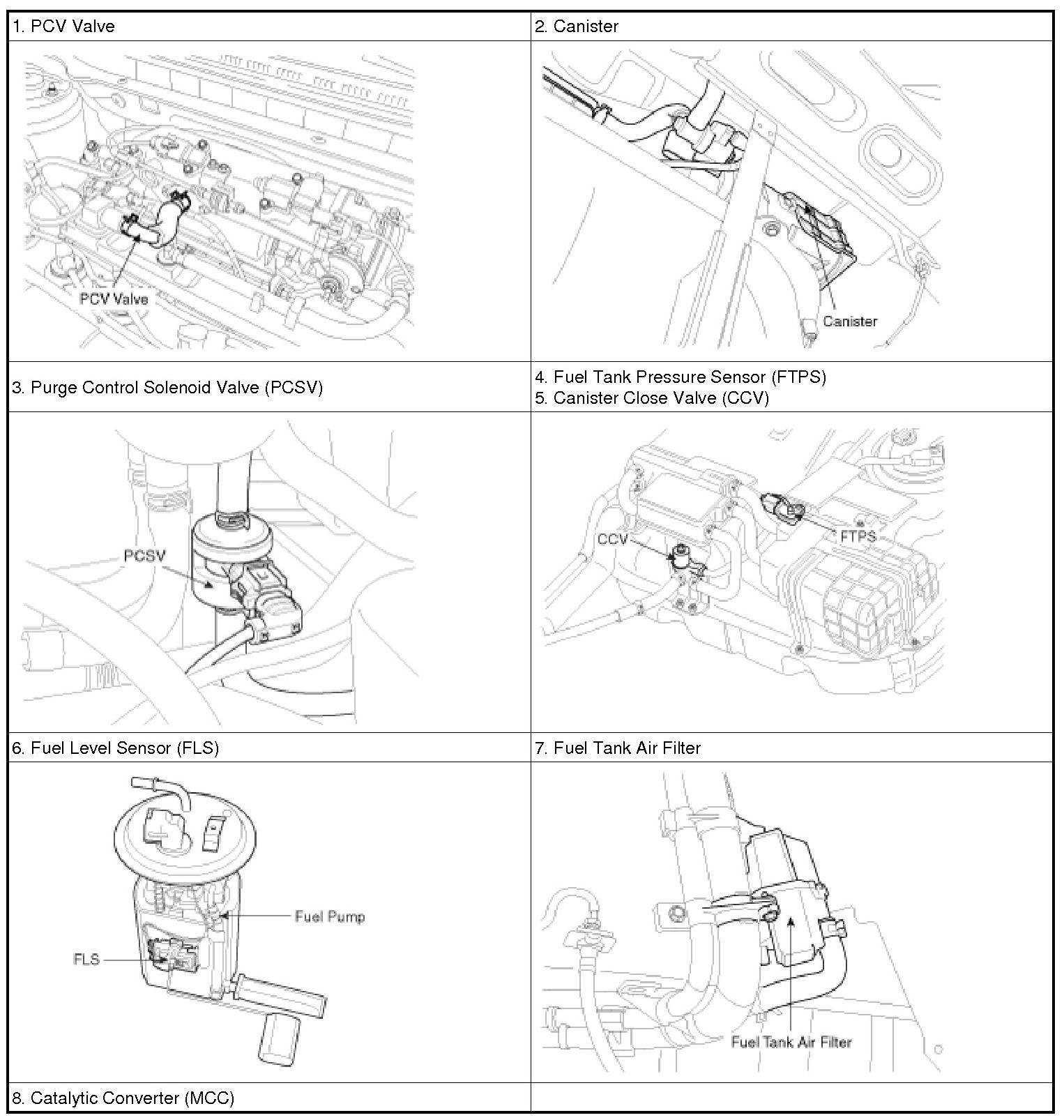 | 1. PCV Valve | 2. Canister |
|---|---|
| PCV Valve | Canister |
| 3. Purge Control Solenoid Valve (PCSV) | 4. Fuel Tank Pressure Sensor (FTPS) 5. Canister Close Valve (CCV) |
| PCSV | CCV FTPS |
| 6. Fuel Level Sensor (FLS) | 7. Fuel Tank Air Filter |
| Fuel Pump FLS | Fuel Tank Air Filter |
| 8. Catalytic Converter (MCC) | |