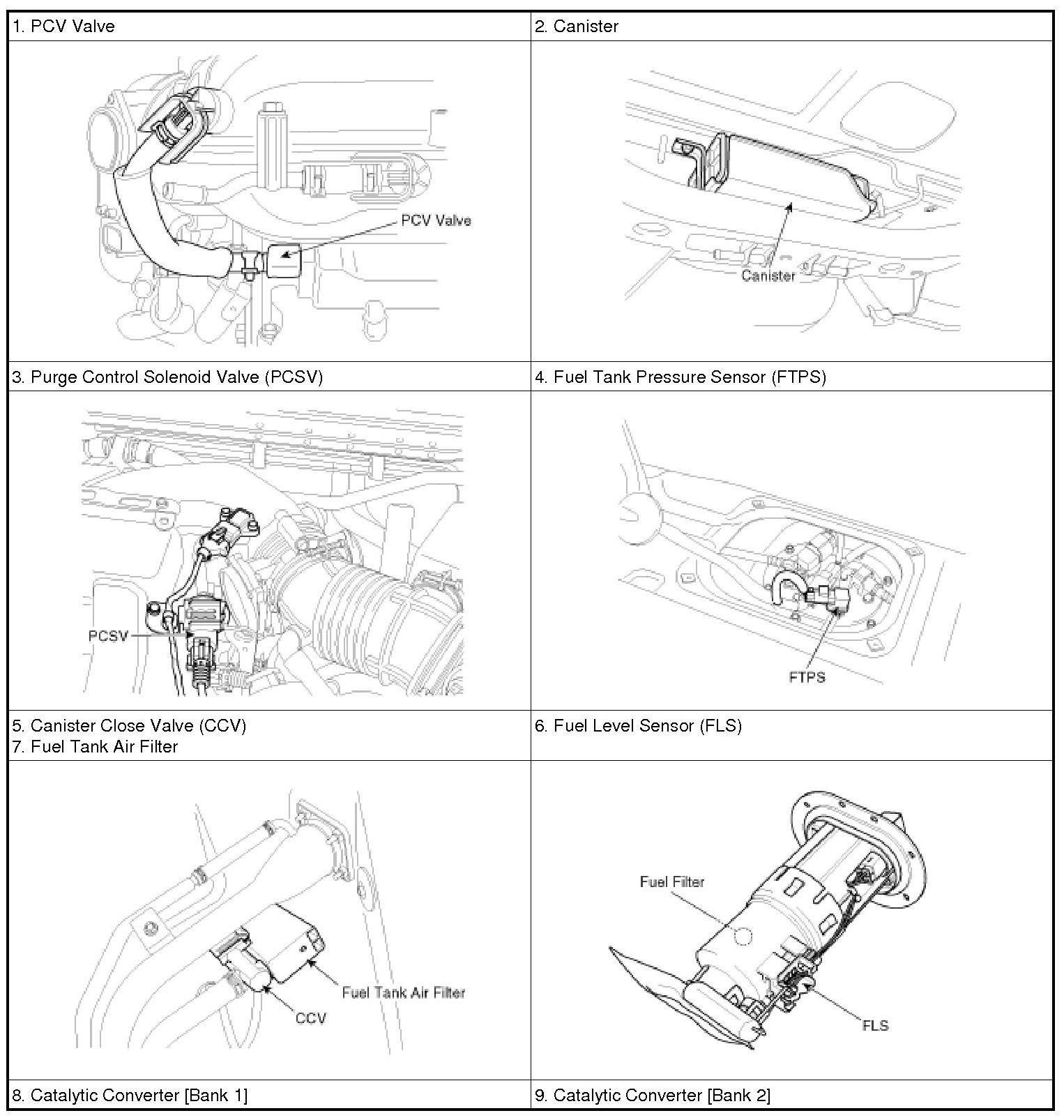 | 1. PCV Valve | 2. Canister |
|---|---|
| PCV Valve | Canister |
| 3. Purge Control Solenoid Valve (PCSV) | 4. Fuel Tank Pressure Sensor (FTPS) |
| PCSV | FTPS |
| 5. Canister Close Valve (CCV) 7. Fuel Tank Air Filter | 6. Fuel Level Sensor (FLS) |
| Fuel Tank Air Filter CCV | Fuel Filter FLS |
| 8. Catalytic Converter [Bank 1] | 9. Catalytic Converter [Bank 2] |