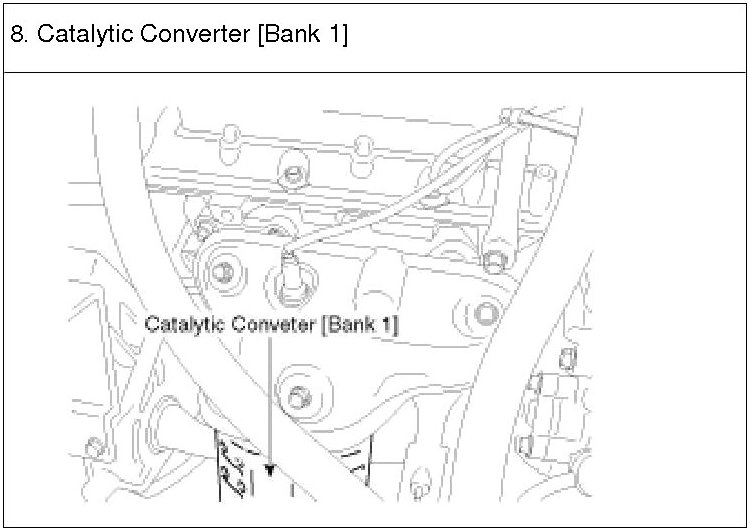 8. Catalytic Converter [Bank 1]

Catalytic Conveter [Bank 1]