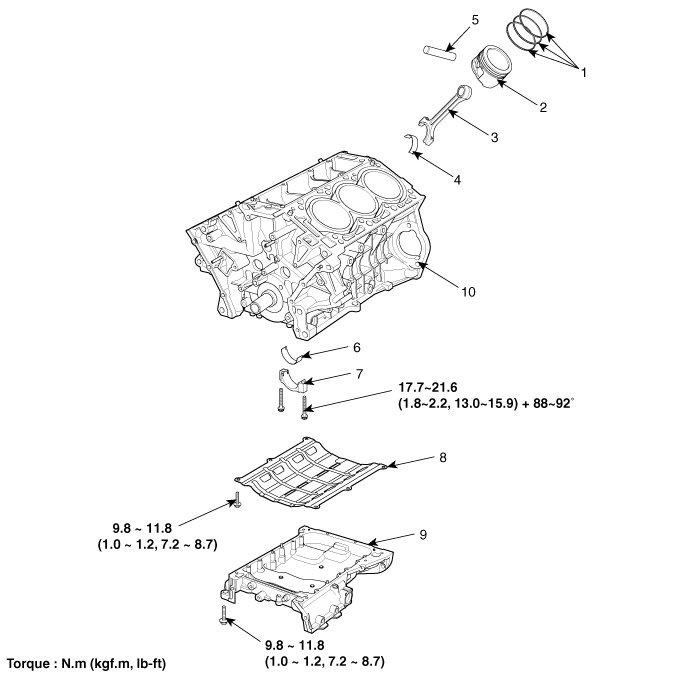 5

1

2

3

4

10

6

7

17.7~21.6
(1.8~2.2, 13.0~15.9) + 88~92°

8

9.8 ~ 11.8
(1.0 ~ 1.2, 7.2 ~ 8.7)

9

9.8 ~ 11.8
(1.0 ~ 1.2, 7.2 ~ 8.7)

Torque : N.m (kgf.m, lb-ft)