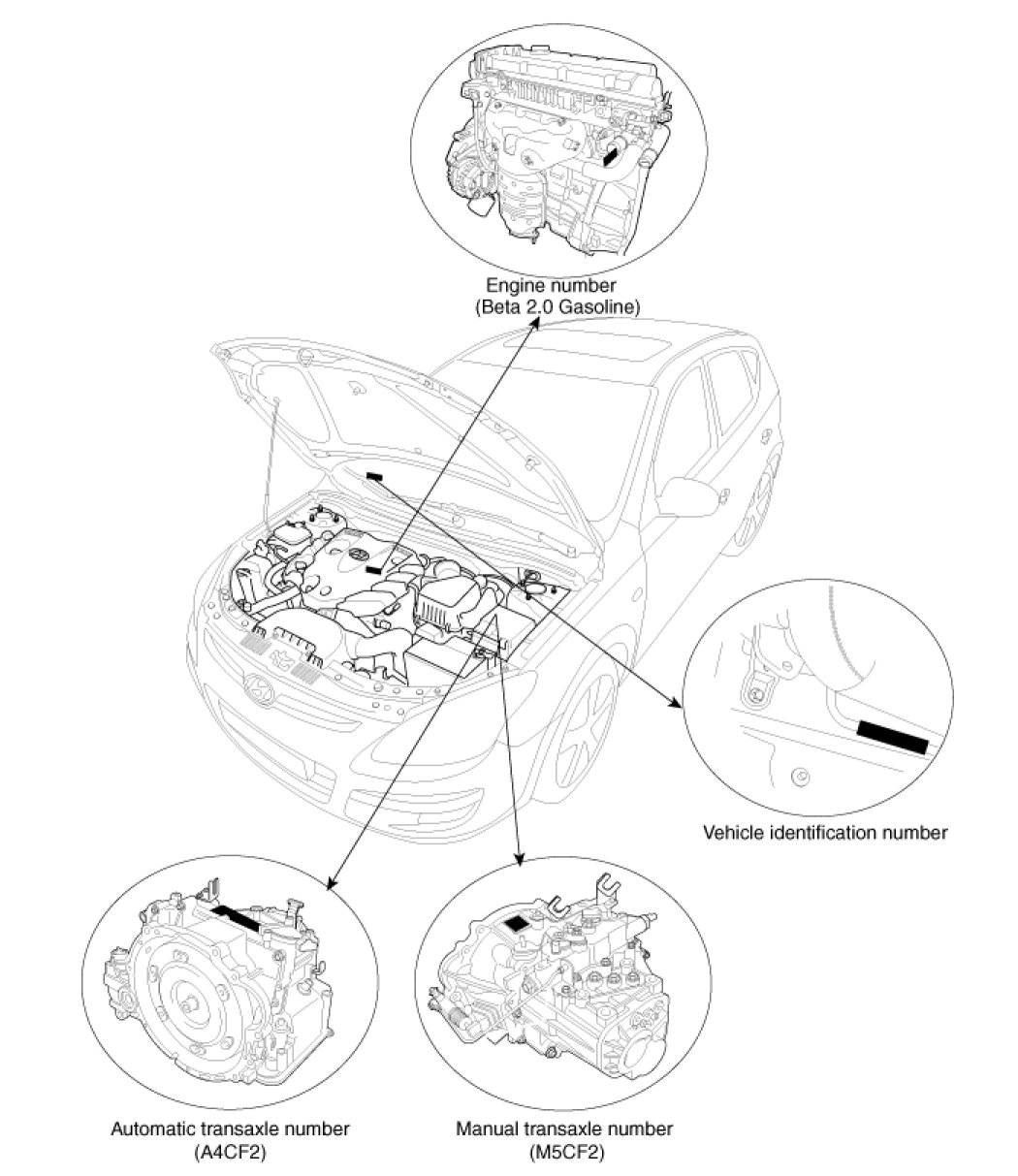 Engine number
(Beta 2.0 Gasoline)

Vehicle identification number

Automatic transaxle number
(A4CF2)

Manual transaxle number
(M5CF2)