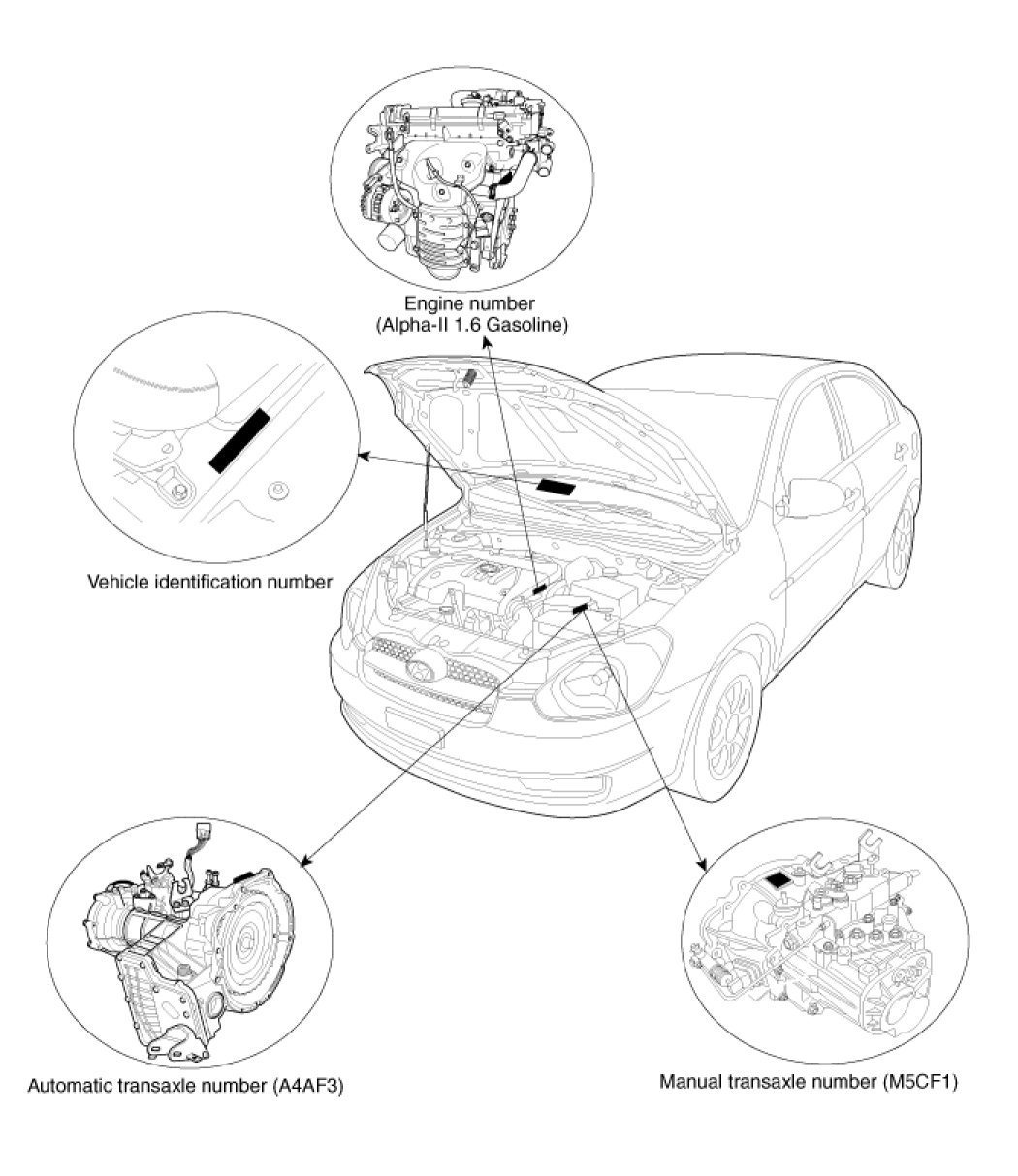 Engine number
(Alpha-II 1.6 Gasoline)

Vehicle identification number

Automatic transaxle number (A4AF3)

Manual transaxle number (M5CF1)