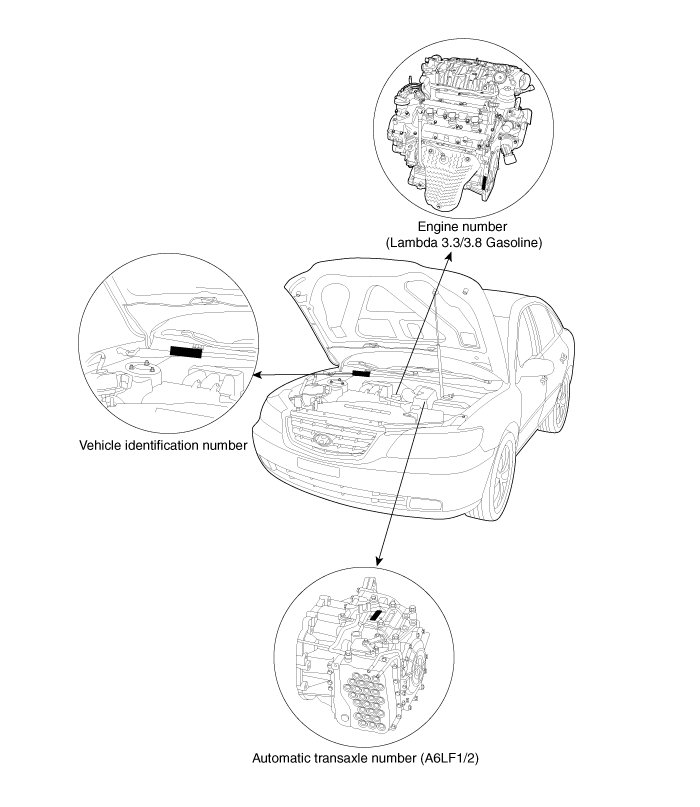 Engine number
(Lambda 3.3/3.8 Gasoline)

Vehicle identification number

Automatic transaxle number (A6LF1/2)