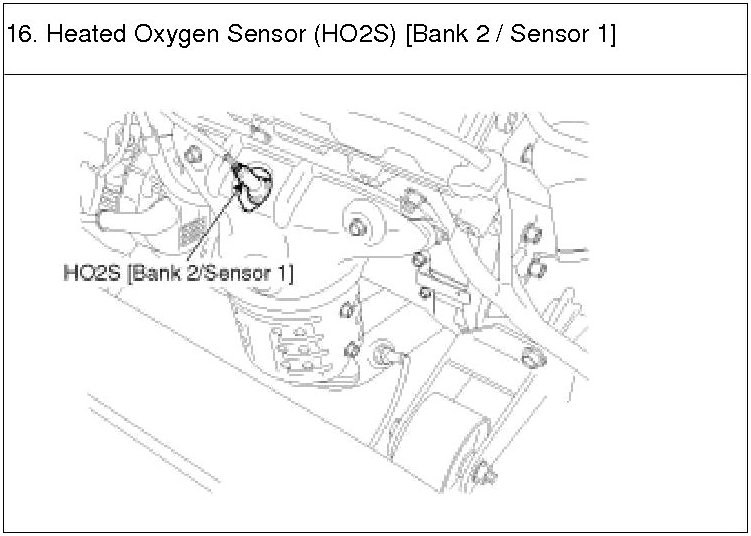 16. Heated Oxygen Sensor (HO2S) [Bank 2 / Sensor 1]

HO2S [Bank 2/Sensor 1]