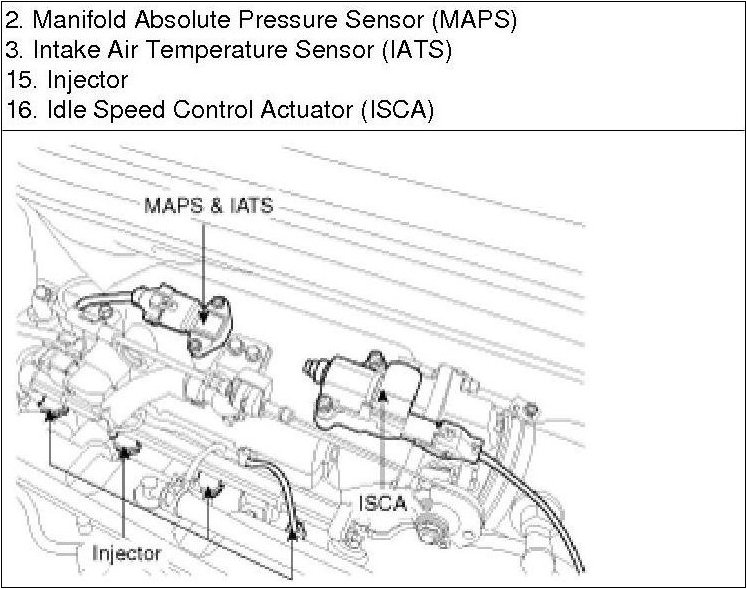 2. Manifold Absolute Pressure Sensor (MAPS)
3. Intake Air Temperature Sensor (IATS)
15. Injector
16. Idle Speed Control Actuator (ISCA)

MAPS & IATS

ISCA

Injector