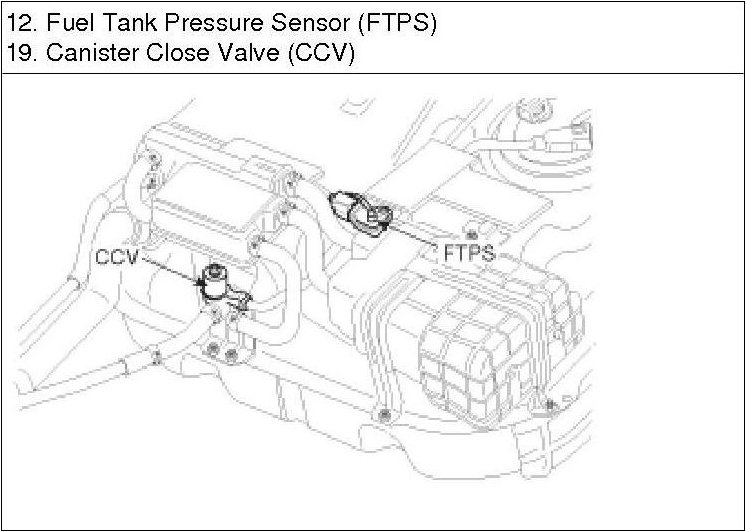 12. Fuel Tank Pressure Sensor (FTPS)
19. Canister Close Valve (CCV)

CCV
FTPS